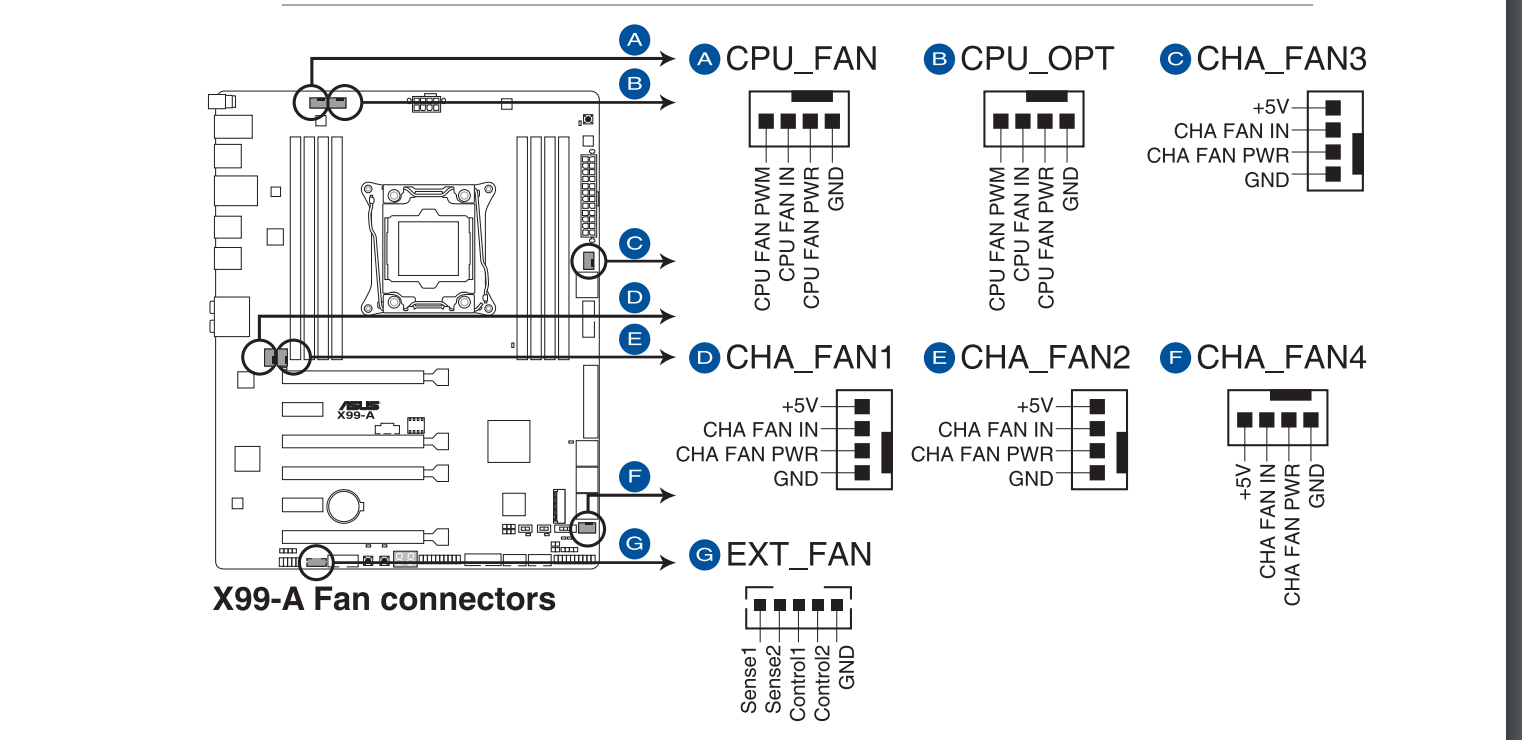 A
B
C
D
E
F
G

ASUS
X99-A

X99-A Fan connectors

A CPU_FAN
CPU FAN PWM
CPU FAN IN
CPU FAN PWR
GND

B CPU_OPT
CPU FAN PWM
CPU FAN IN
CPU FAN PWR
GND

C CHA_FAN3
+5V
CHA FAN IN
CHA FAN PWR
GND

D CHA_FAN1
+5V
CHA FAN IN
CHA FAN PWR
GND

E CHA_FAN2
+5V
CHA FAN IN
CHA FAN PWR
GND

F CHA_FAN4
+5V
CHA FAN IN
CHA FAN PWR
GND

G EXT_FAN
Sense1
Sense2
Control1
Control2
GND