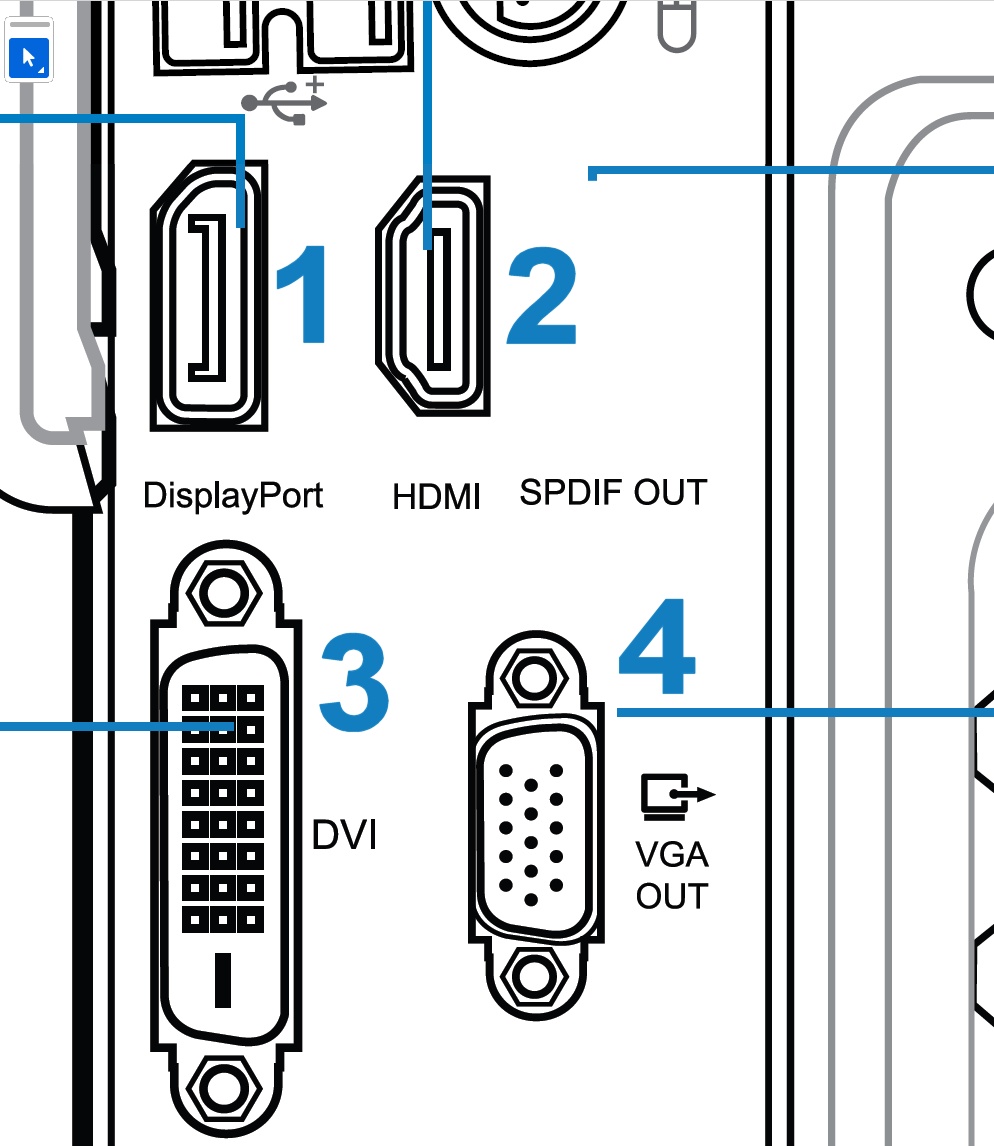 1

2

DisplayPort

HDMI

SPDIF OUT

3

4

DVI

VGA OUT