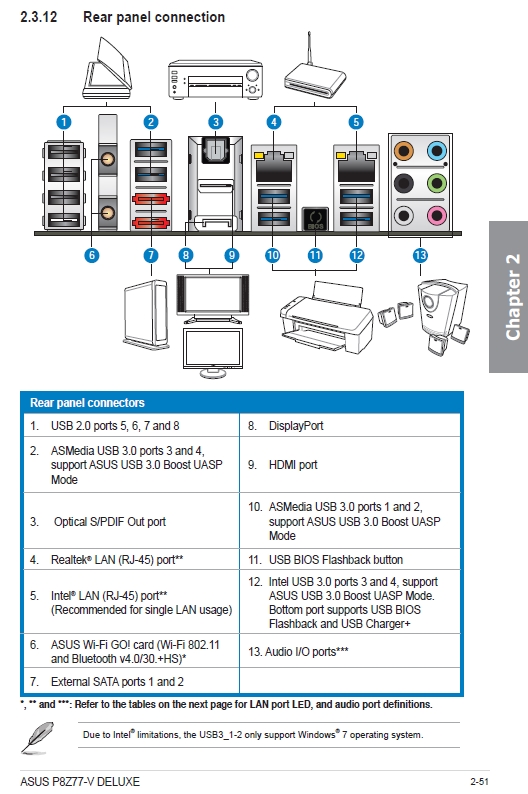 2.3.12 Rear panel connection

1 2 3 4 5

BIOS

6 7 8 9 10 11 12 13

Chapter 2

| Rear panel connectors | |
|---|---|
| 1. USB 2.0 ports 5, 6, 7 and 8 | 8. DisplayPort |
| 2. ASMedia USB 3.0 ports 3 and 4, support ASUS USB 3.0 Boost UASP Mode | 9. HDMI port |
| 3. Optical S/PDIF Out port | 10. ASMedia USB 3.0 ports 1 and 2, support ASUS USB 3.0 Boost UASP Mode |
| 4. Realtek® LAN (RJ-45) port** | 11. USB BIOS Flashback button |
| 5. Intel® LAN (RJ-45) port** (Recommended for single LAN usage) | 12. Intel USB 3.0 ports 3 and 4, support ASUS USB 3.0 Boost UASP Mode. Bottom port supports USB BIOS Flashback and USB Charger+ |
| 6. ASUS Wi-Fi GO! card (Wi-Fi 802.11 and Bluetooth v4.0/30.+HS)* | 13. Audio I/O ports*** |
| 7. External SATA ports 1 and 2 | |

*, ** and ***: Refer to the tables on the next page for LAN port LED, and audio port definitions.

Due to Intel® limitations, the USB3_1-2 only support Windows® 7 operating system.

ASUS P8Z77-V DELUXE

2-51