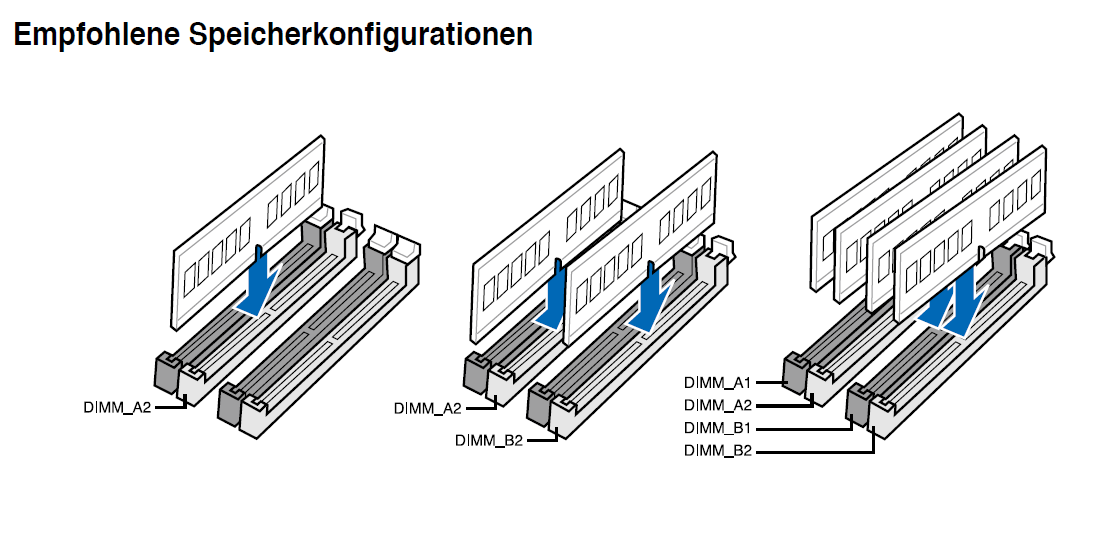 Empfohlene Speicherkonfigurationen

DIMM_A2

DIMM_A2

DIMM_B2

DIMM_A1

DIMM_A2

DIMM_B1

DIMM_B2