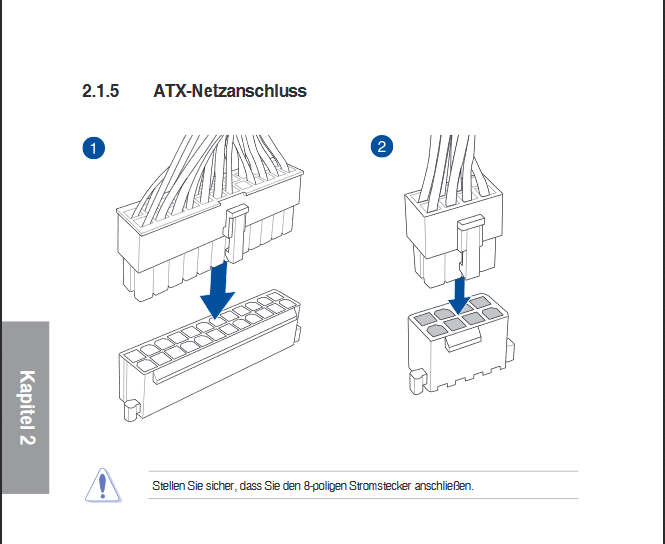 2.1.5 ATX-Netzanschluss

1

2

Kapitel 2

Stellen Sie sicher, dass Sie den 8-poligen Stromstecker anschließen.