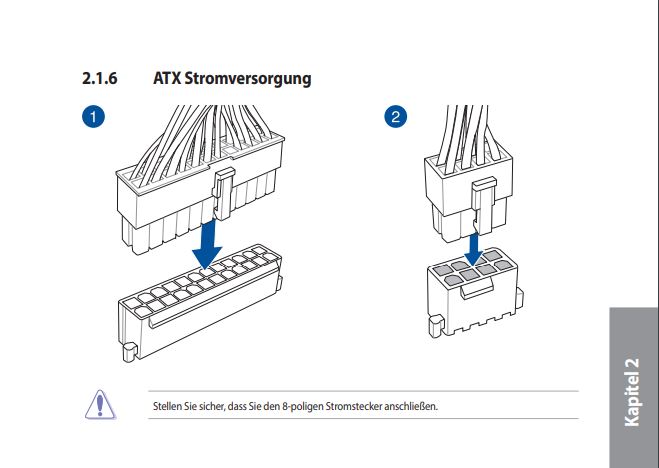 2.1.6 ATX Stromversorgung

1

2

Stellen Sie sicher, dass Sie den 8-poligen Stromstecker anschließen.

Kapitel 2