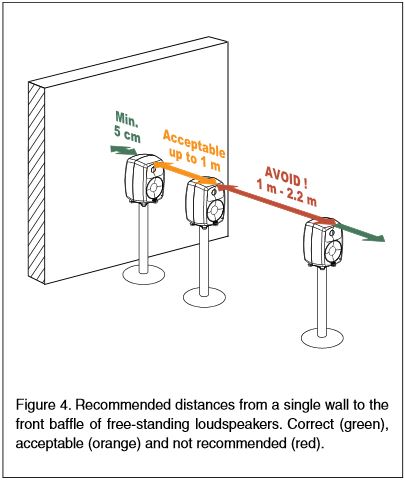 Min.
5 cm

Acceptable
up to 1 m

AVOID !
1 m - 2.2 m

Figure 4. Recommended distances from a single wall to the front baffle of free-standing loudspeakers. Correct (green), acceptable (orange) and not recommended (red).