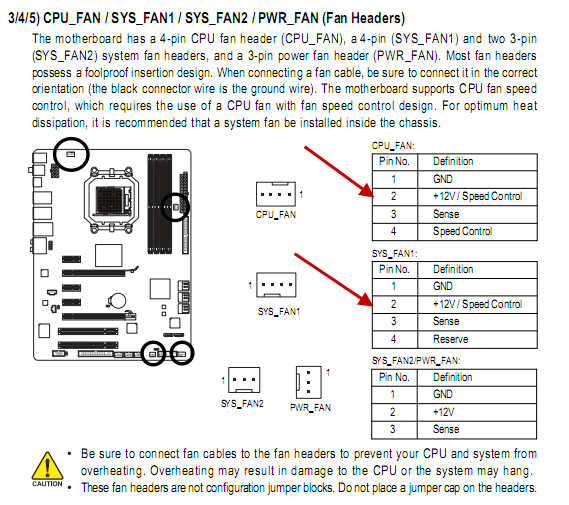 3/4/5) CPU_FAN / SYS_FAN1 / SYS_FAN2 / PWR_FAN (Fan Headers)

The motherboard has a 4-pin CPU fan header (CPU_FAN), a 4-pin (SYS_FAN1) and two 3-pin (SYS_FAN2) system fan headers, and a 3-pin power fan header (PWR_FAN). Most fan headers possess a foolproof insertion design. When connecting a fan cable, be sure to connect it in the correct orientation (the black connector wire is the ground wire). The motherboard supports CPU fan speed control, which requires the use of a CPU fan with fan speed control design. For optimum heat dissipation, it is recommended that a system fan be installed inside the chassis.

1
CPU_FAN

1
SYS_FAN1

1
SYS_FAN2

1
PWR_FAN

CPU_FAN:

| Pin No. | Definition |
|---|---|
| 1 | GND |
| 2 | +12V / Speed Control |
| 3 | Sense |
| 4 | Speed Control |

SYS_FAN1:

| Pin No. | Definition |
|---|---|
| 1 | GND |
| 2 | +12V / Speed Control |
| 3 | Sense |
| 4 | Reserve |

SYS_FAN2/PWR_FAN:

| Pin No. | Definition |
|---|---|
| 1 | GND |
| 2 | +12V |
| 3 | Sense |

CAUTION
• Be sure to connect fan cables to the fan headers to prevent your CPU and system from overheating. Overheating may result in damage to the CPU or the system may hang.
• These fan headers are not configuration jumper blocks. Do not place a jumper cap on the headers.