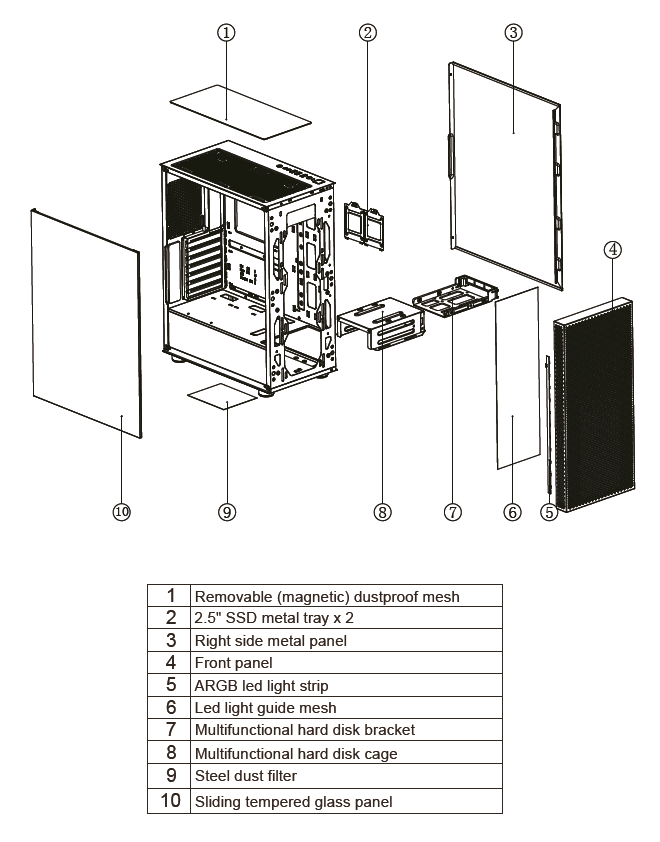 ①
②
③
④
⑩
⑨
⑧
⑦
⑥
⑤

| 1 | Removable (magnetic) dustproof mesh |
|---|---|
| 2 | 2.5" SSD metal tray x 2 |
| 3 | Right side metal panel |
| 4 | Front panel |
| 5 | ARGB led light strip |
| 6 | Led light guide mesh |
| 7 | Multifunctional hard disk bracket |
| 8 | Multifunctional hard disk cage |
| 9 | Steel dust filter |
| 10 | Sliding tempered glass panel |