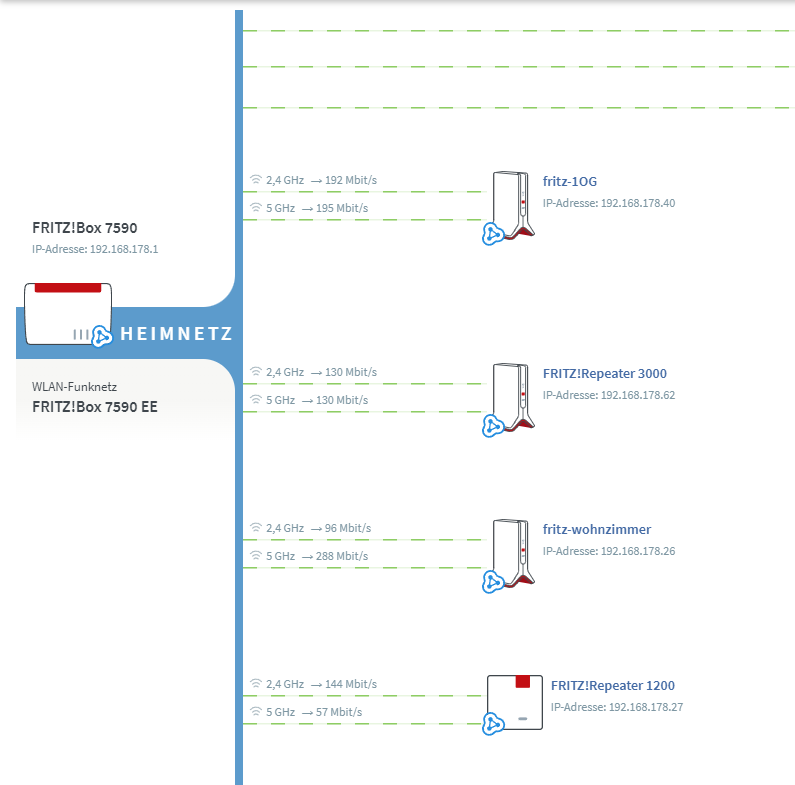 FRITZ!Box 7590
IP-Adresse: 192.168.178.1

HEIMNETZ

WLAN-Funknetz
FRITZ!Box 7590 EE

2,4 GHz → 192 Mbit/s
5 GHz → 195 Mbit/s
fritz-1OG
IP-Adresse: 192.168.178.40

2,4 GHz → 130 Mbit/s
5 GHz → 130 Mbit/s
FRITZ!Repeater 3000
IP-Adresse: 192.168.178.62

2,4 GHz → 96 Mbit/s
5 GHz → 288 Mbit/s
fritz-wohnzimmer
IP-Adresse: 192.168.178.26

2,4 GHz → 144 Mbit/s
5 GHz → 57 Mbit/s
FRITZ!Repeater 1200
IP-Adresse: 192.168.178.27