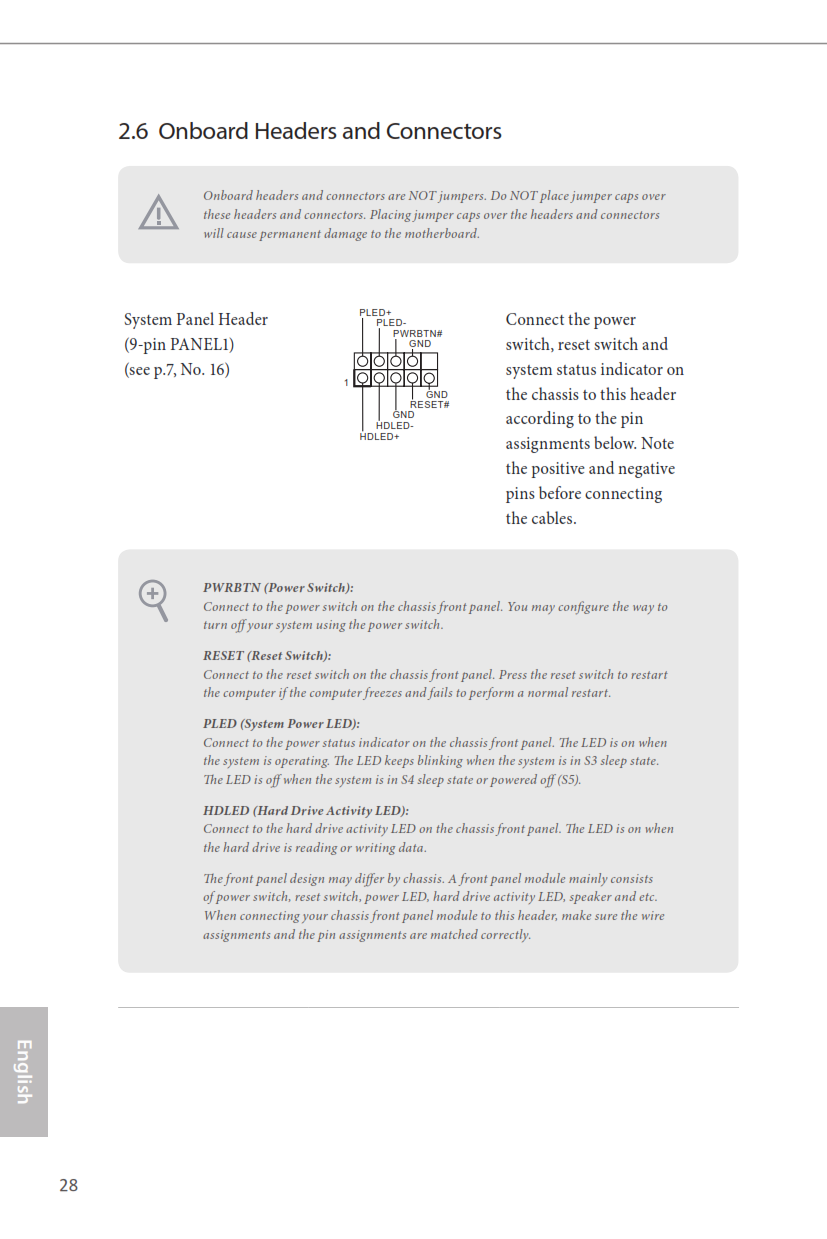 2.6 Onboard Headers and Connectors

Onboard headers and connectors are NOT jumpers. Do NOT place jumper caps over these headers and connectors. Placing jumper caps over the headers and connectors will cause permanent damage to the motherboard.

System Panel Header
(9-pin PANEL1)
(see p.7, No. 16)

PLED+
PLED-
PWRBTN#
GND
1
GND
RESET#
GND
HDLED-
HDLED+

Connect the power switch, reset switch and system status indicator on the chassis to this header according to the pin assignments below. Note the positive and negative pins before connecting the cables.

PWRBTN (Power Switch):
Connect to the power switch on the chassis front panel. You may configure the way to turn off your system using the power switch.

RESET (Reset Switch):
Connect to the reset switch on the chassis front panel. Press the reset switch to restart the computer if the computer freezes and fails to perform a normal restart.

PLED (System Power LED):
Connect to the power status indicator on the chassis front panel. The LED is on when the system is operating. The LED keeps blinking when the system is in S3 sleep state. The LED is off when the system is in S4 sleep state or powered off (S5).

HDLED (Hard Drive Activity LED):
Connect to the hard drive activity LED on the chassis front panel. The LED is on when the hard drive is reading or writing data.

The front panel design may differ by chassis. A front panel module mainly consists of power switch, reset switch, power LED, hard drive activity LED, speaker and etc. When connecting your chassis front panel module to this header, make sure the wire assignments and the pin assignments are matched correctly.

English

28