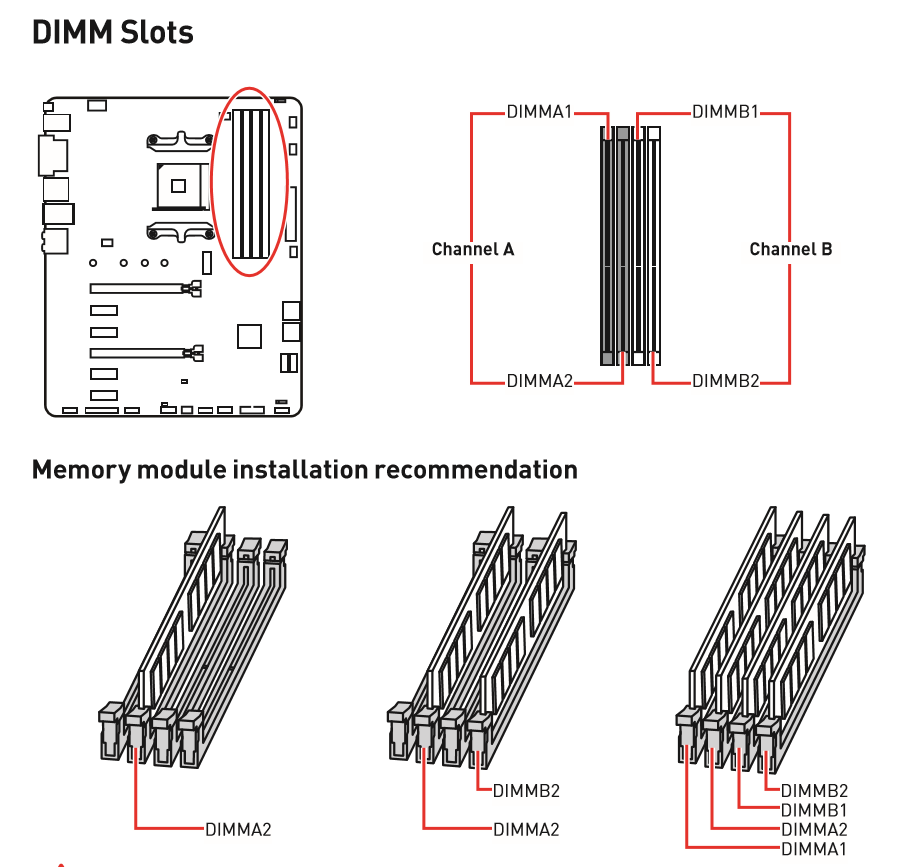 DIMM Slots

DIMMA1
DIMMB1
Channel A
Channel B
DIMMA2
DIMMB2

Memory module installation recommendation

DIMMA2

DIMMB2
DIMMA2

DIMMB2
DIMMB1
DIMMA2
DIMMA1