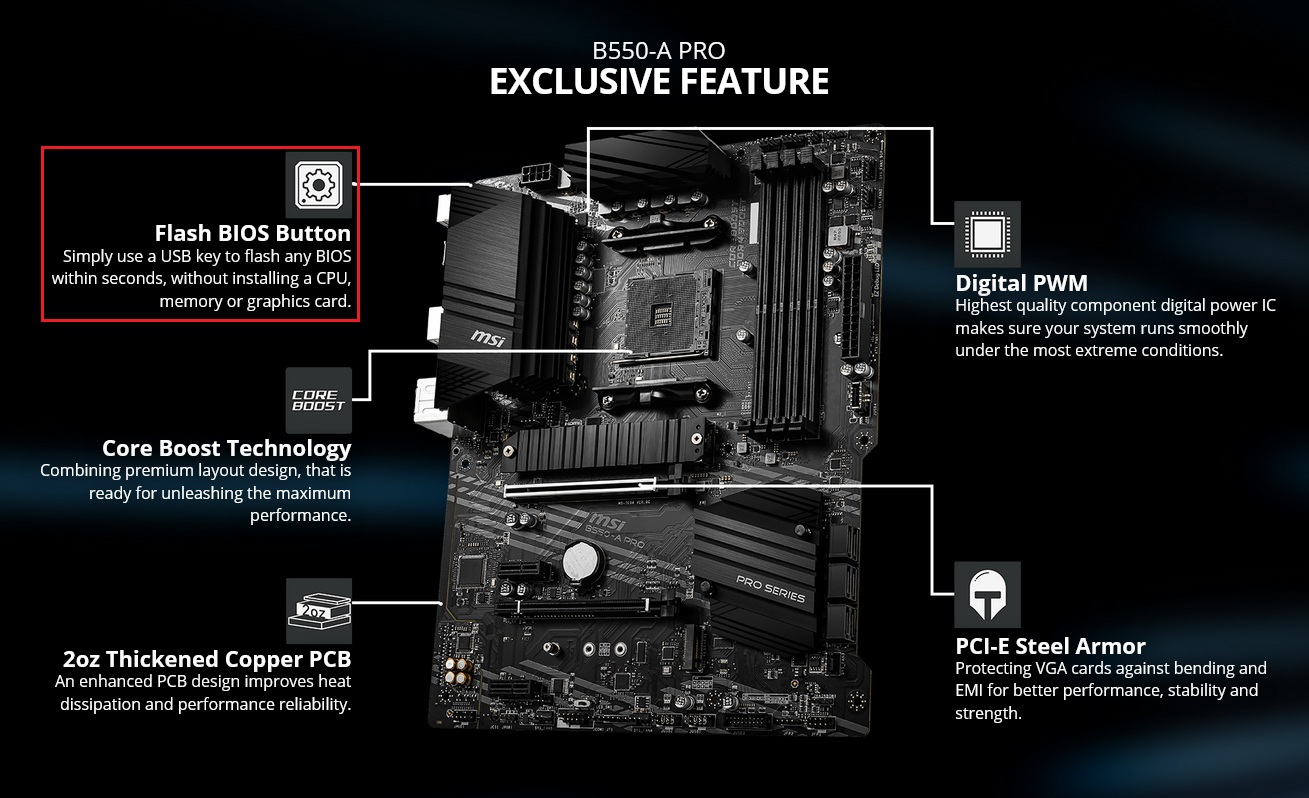 B550-A PRO
EXCLUSIVE FEATURE

Flash BIOS Button
Simply use a USB key to flash any BIOS within seconds, without installing a CPU, memory or graphics card.

CORE BOOST

Core Boost Technology
Combining premium layout design, that is ready for unleashing the maximum performance.

2oz

2oz Thickened Copper PCB
An enhanced PCB design improves heat dissipation and performance reliability.

Digital PWM
Highest quality component digital power IC makes sure your system runs smoothly under the most extreme conditions.

PCI-E Steel Armor
Protecting VGA cards against bending and EMI for better performance, stability and strength.

msi

msi
B550-A PRO

PRO SERIES