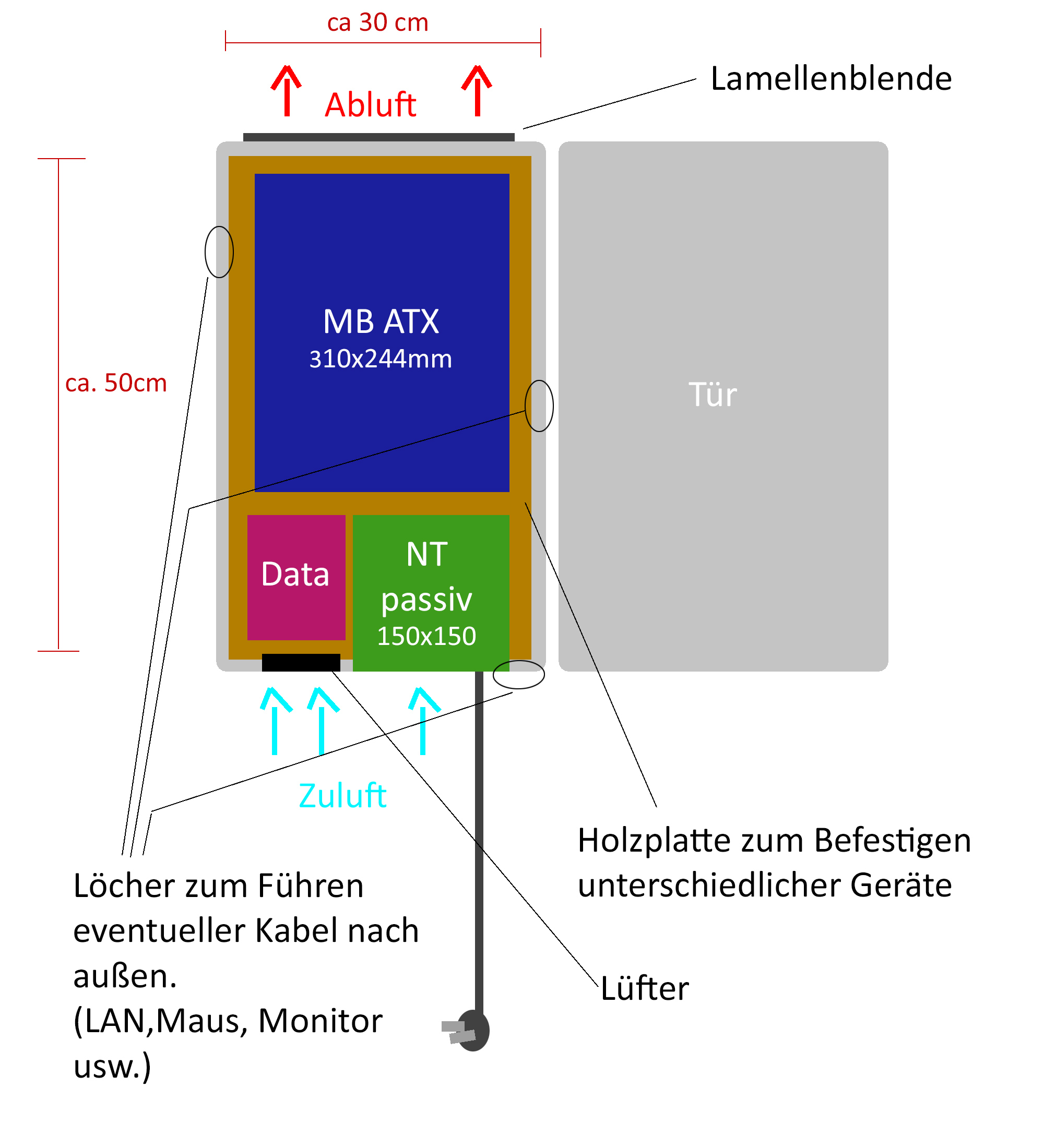 ca 30 cm

Abluft

Lamellenblende

ca. 50cm

MB ATX
310x244mm

Tür

Data

NT
passiv
150x150

Zuluft

Holzplatte zum Befestigen unterschiedlicher Geräte

Löcher zum Führen eventueller Kabel nach außen.
(LAN,Maus, Monitor usw.)

Lüfter