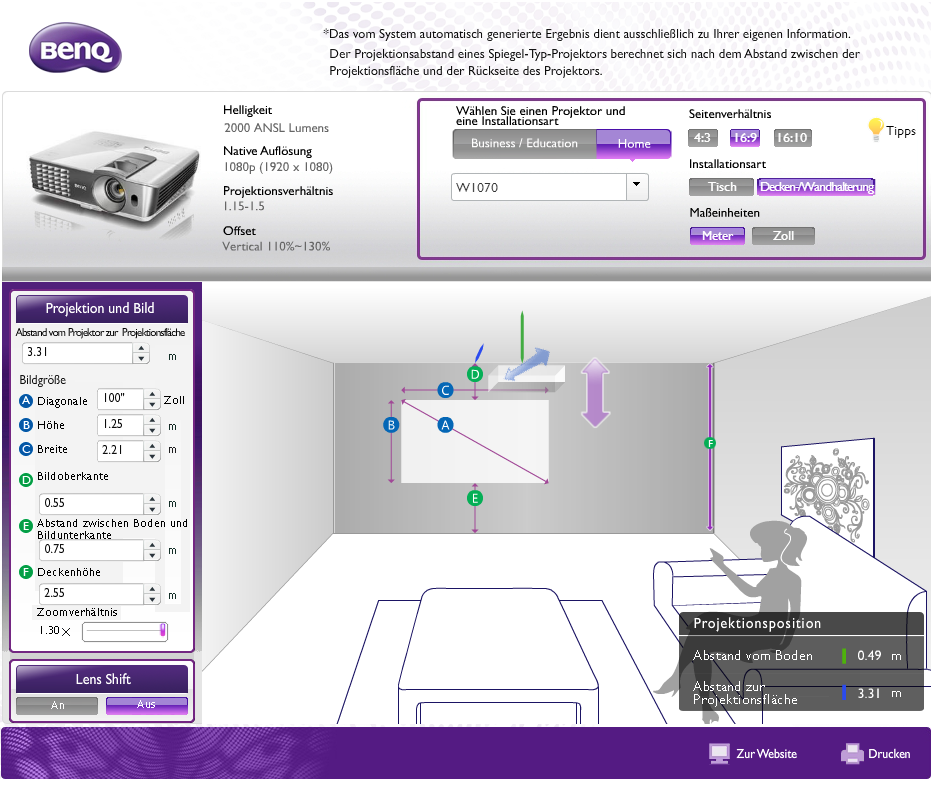 BenQ

*Das vom System automatisch generierte Ergebnis dient ausschließlich zu Ihrer eigenen Information.
Der Projektionsabstand eines Spiegel-Typ-Projektors berechnet sich nach dem Abstand zwischen der Projektionsfläche und der Rückseite des Projektors.

Helligkeit
2000 ANSL Lumens
Native Auflösung
1080p (1920 x 1080)
Projektionsverhältnis
1.15-1.5
Offset
Vertical 110%~130%

Wählen Sie einen Projektor und eine Installationsart
Business / Education
Home
W1070

Seitenverhältnis
4:3
16:9
16:10
Tipps
Installationsart
Tisch
Decken-/Wandhalterung
Maßeinheiten
Meter
Zoll

Projektion und Bild
Abstand vom Projektor zur Projektionsfläche
3.31
m
Bildgröße
A Diagonale 100" Zoll
B Höhe 1.25 m
C Breite 2.21 m
D Bildoberkante
0.55 m
E Abstand zwischen Boden und Bildunterkante
0.75 m
F Deckenhöhe
2.55 m
Zoomverhältnis
1.30×

Lens Shift
An
Aus

D
C
B
A
E
F

Projektionsposition
Abstand vom Boden 0.49 m
Abstand zur Projektionsfläche 3.31 m

Zur Website
Drucken