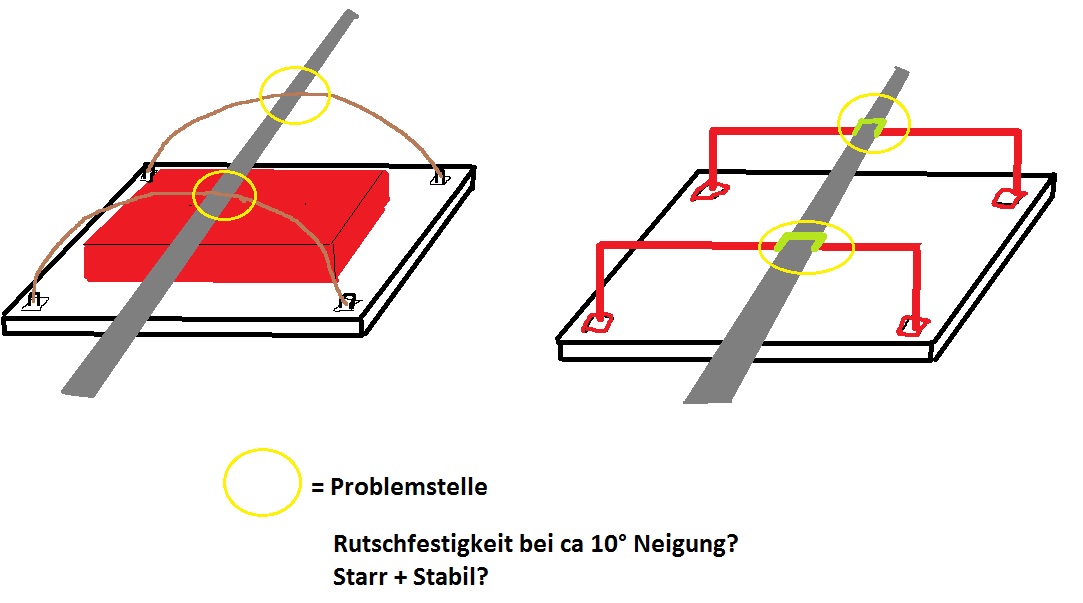 = Problemstelle

Rutschfestigkeit bei ca 10° Neigung?
Starr + Stabil?