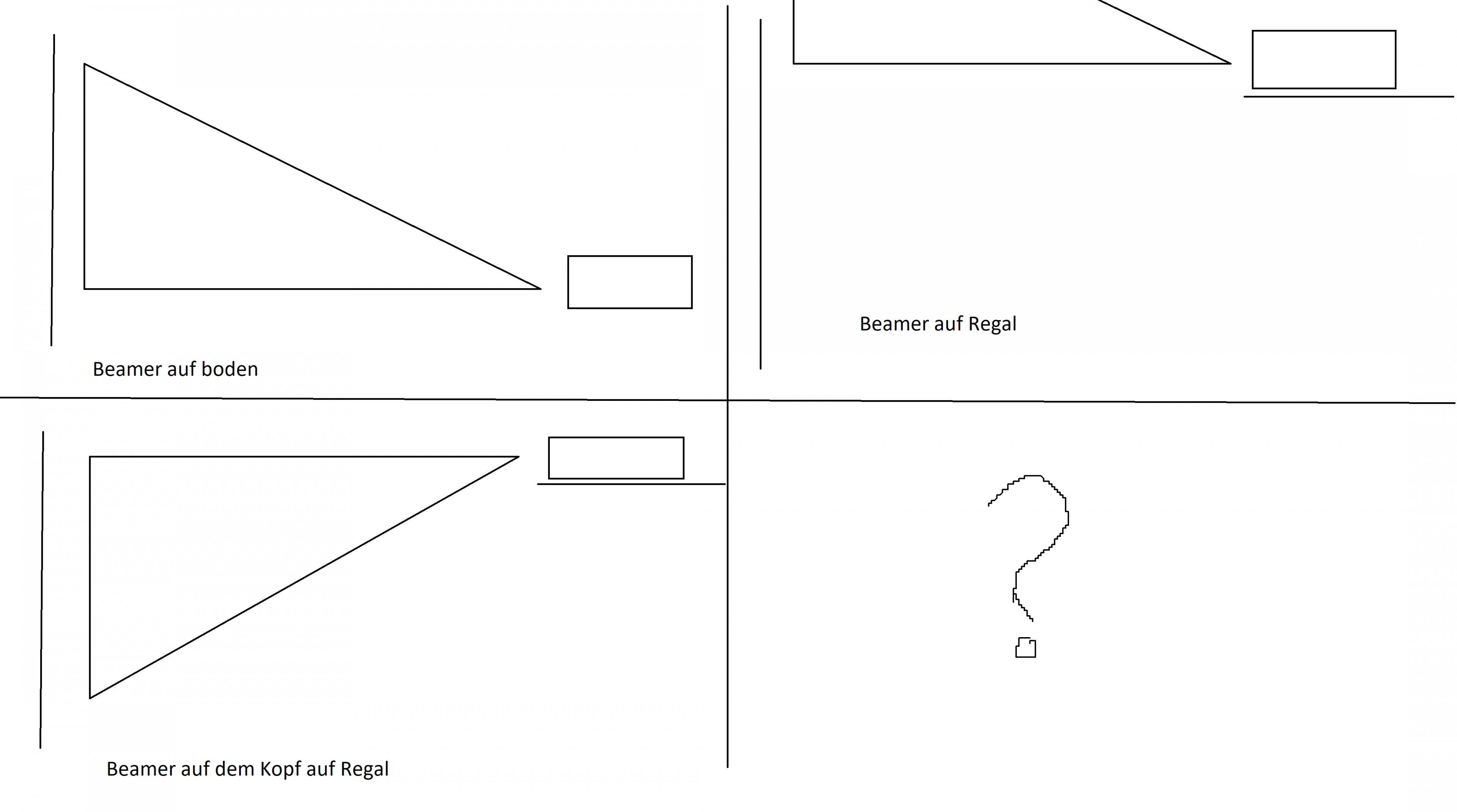 Beamer auf boden

Beamer auf Regal

Beamer auf dem Kopf auf Regal

?