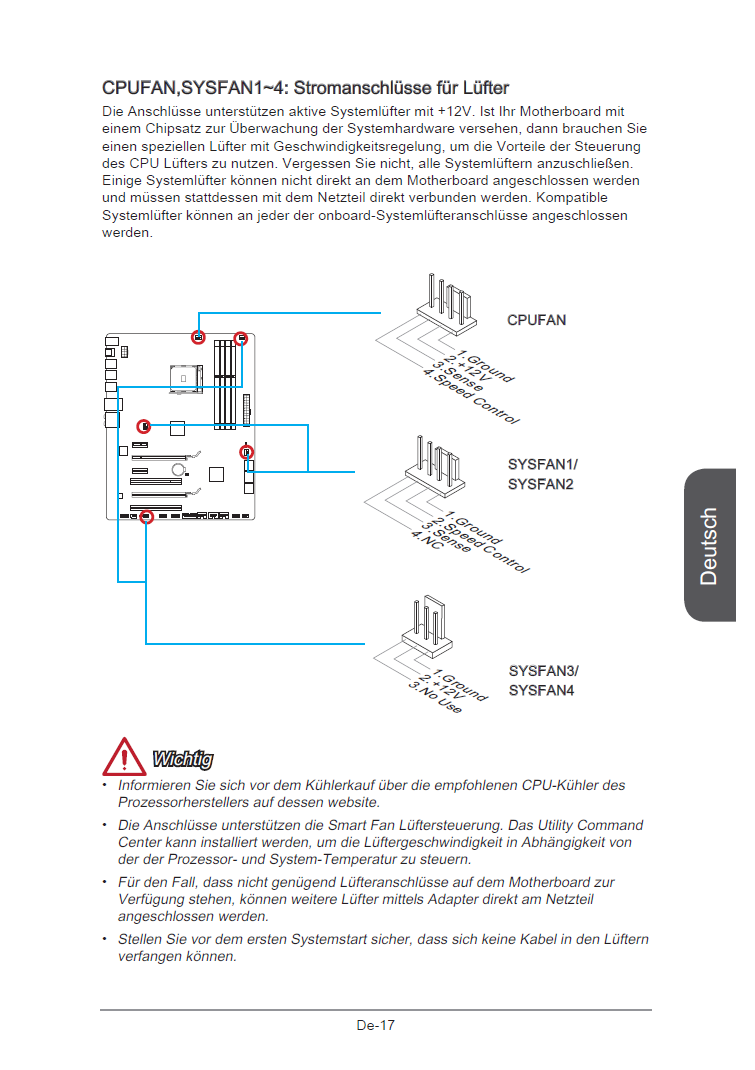 CPUFAN,SYSFAN1~4: Stromanschlüsse für Lüfter

Die Anschlüsse unterstützen aktive Systemlüfter mit +12V. Ist Ihr Motherboard mit einem Chipsatz zur Überwachung der Systemhardware versehen, dann brauchen Sie einen speziellen Lüfter mit Geschwindigkeitsregelung, um die Vorteile der Steuerung des CPU Lüfters zu nutzen. Vergessen Sie nicht, alle Systemlüftern anzuschließen. Einige Systemlüfter können nicht direkt an dem Motherboard angeschlossen werden und müssen stattdessen mit dem Netzteil direkt verbunden werden. Kompatible Systemlüfter können an jeder der onboard-Systemlüfteranschlüsse angeschlossen werden.

CPUFAN

1.Ground
2.+12V
3.Sense
4.Speed Control

SYSFAN1/
SYSFAN2

1.Ground
2.Speed Control
3.Sense
4.NC

SYSFAN3/
SYSFAN4

1.Ground
2.+12V
3.No Use

Deutsch

Wichtig

• Informieren Sie sich vor dem Kühlerkauf über die empfohlenen CPU-Kühler des Prozessorherstellers auf dessen website.

• Die Anschlüsse unterstützen die Smart Fan Lüftersteuerung. Das Utility Command Center kann installiert werden, um die Lüftergeschwindigkeit in Abhängigkeit von der der Prozessor- und System-Temperatur zu steuern.

• Für den Fall, dass nicht genügend Lüfteranschlüsse auf dem Motherboard zur Verfügung stehen, können weitere Lüfter mittels Adapter direkt am Netzteil angeschlossen werden.

• Stellen Sie vor dem ersten Systemstart sicher, dass sich keine Kabel in den Lüftern verfangen können.

De-17