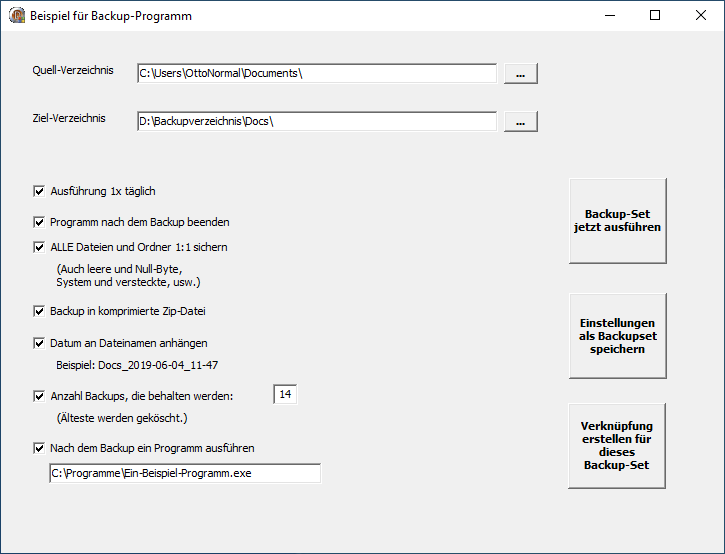 Beispiel für Backup-Programm

Quell-Verzeichnis C:\Users\OttoNormal\Documents\ ...

Ziel-Verzeichnis D:\Backupverzeichnis\Docs\ ...

Ausführung 1x täglich

Programm nach dem Backup beenden

ALLE Dateien und Ordner 1:1 sichern

(Auch leere und Null-Byte, System und versteckte, usw.)

Backup in komprimierte Zip-Datei

Datum an Dateinamen anhängen

Beispiel: Docs_2019-06-04_11-47

Anzahl Backups, die behalten werden: 14

(Älteste werden geköscht.)

Nach dem Backup ein Programm ausführen

C:\Programme\Ein-Beispiel-Programm.exe

Backup-Set jetzt ausführen

Einstellungen als Backupset speichern

Verknüpfung erstellen für dieses Backup-Set