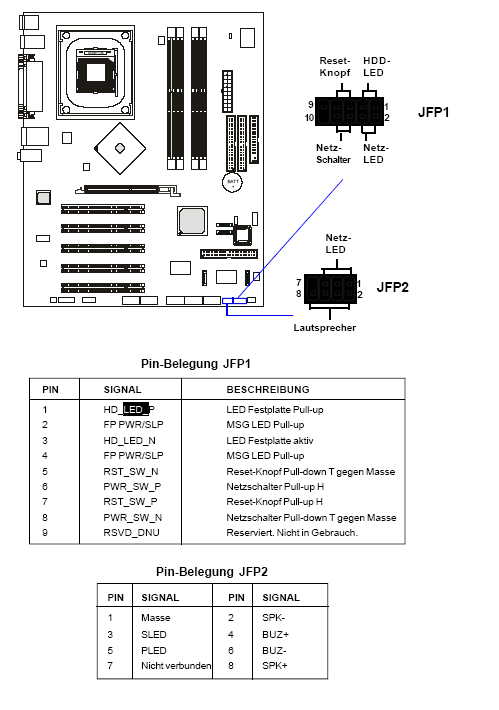 BATT +

Reset-Knopf

HDD-LED

9
10

1
2

JFP1

Netz-Schalter

Netz-LED

Netz-LED

7
8

1
2

JFP2

Lautsprecher

Pin-Belegung JFP1

| PIN | SIGNAL | BESCHREIBUNG |
|---|---|---|
| 1 | HD_LED_P | LED Festplatte Pull-up |
| 2 | FP PWR/SLP | MSG LED Pull-up |
| 3 | HD_LED_N | LED Festplatte aktiv |
| 4 | FP PWR/SLP | MSG LED Pull-up |
| 5 | RST_SW_N | Reset-Knopf Pull-down T gegen Masse |
| 6 | PWR_SW_P | Netzschalter Pull-up H |
| 7 | RST_SW_P | Reset-Knopf Pull-up H |
| 8 | PWR_SW_N | Netzschalter Pull-down T gegen Masse |
| 9 | RSVD_DNU | Reserviert. Nicht in Gebrauch. |

Pin-Belegung JFP2

| PIN | SIGNAL | PIN | SIGNAL |
|---|---|---|---|
| 1 | Masse | 2 | SPK- |
| 3 | SLED | 4 | BUZ+ |
| 5 | PLED | 6 | BUZ- |
| 7 | Nicht verbunden | 8 | SPK+ |