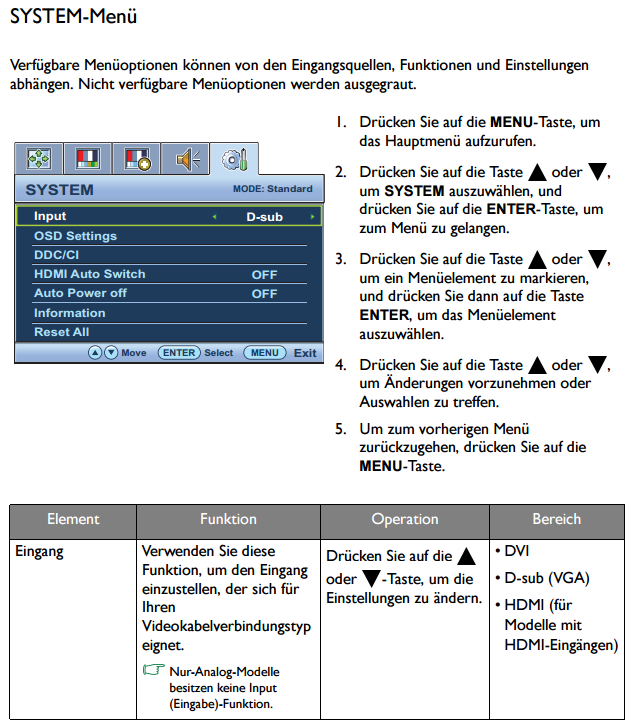 SYSTEM-Menü

Verfügbare Menüoptionen können von den Eingangsquellen, Funktionen und Einstellungen abhängen. Nicht verfügbare Menüoptionen werden ausgegraut.

SYSTEM MODE: Standard
Input ◂ D-sub ▸
OSD Settings
DDC/CI
HDMI Auto Switch OFF
Auto Power off OFF
Information
Reset All
▲▼ Move ENTER Select MENU Exit

1. Drücken Sie auf die MENU-Taste, um das Hauptmenü aufzurufen.

2. Drücken Sie auf die Taste ▲ oder ▼, um SYSTEM auszuwählen, und drücken Sie auf die ENTER-Taste, um zum Menü zu gelangen.

3. Drücken Sie auf die Taste ▲ oder ▼, um ein Menüelement zu markieren, und drücken Sie dann auf die Taste ENTER, um das Menüelement auszuwählen.

4. Drücken Sie auf die Taste ▲ oder ▼, um Änderungen vorzunehmen oder Auswahlen zu treffen.

5. Um zum vorherigen Menü zurückzugehen, drücken Sie auf die MENU-Taste.

| Element | Funktion | Operation | Bereich |
|---|---|---|---|
| Eingang | Verwenden Sie diese Funktion, um den Eingang einzustellen, der sich für Ihren Videokabelverbindungstyp eignet. Nur-Analog-Modelle besitzen keine Input (Eingabe)-Funktion. | Drücken Sie auf die ▲ oder ▼-Taste, um die Einstellungen zu ändern. | • DVI • D-sub (VGA) • HDMI (für Modelle mit HDMI-Eingängen) |