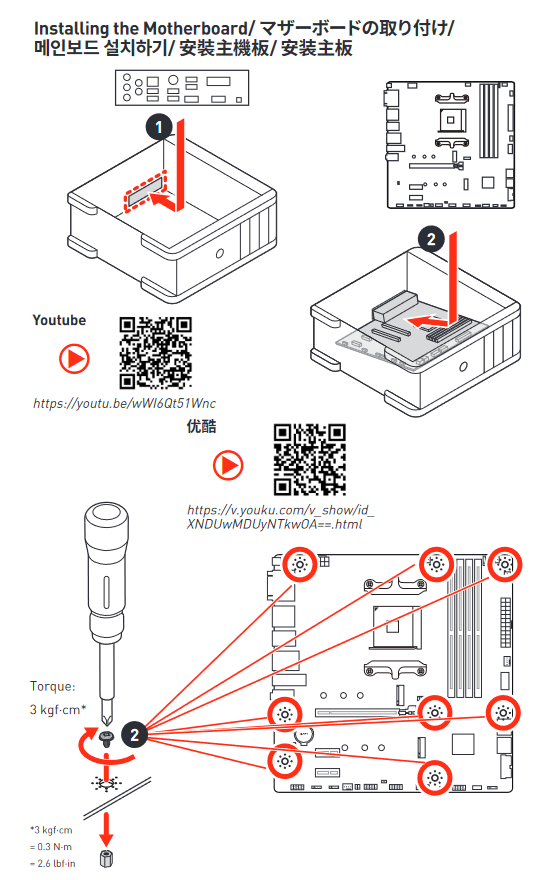 Installing the Motherboard/ マザーボードの取り付け/ 메인보드 설치하기/ 安裝主機板/ 安装主板

1

2

Youtube

https://youtu.be/wWI6Qt51Wnc

优酷

https://v.youku.com/v_show/id_XNDUwMDUyNTkw0A==.html

Torque:
3 kgf·cm*

2

*3 kgf·cm
= 0.3 N·m
= 2.6 lbf·in