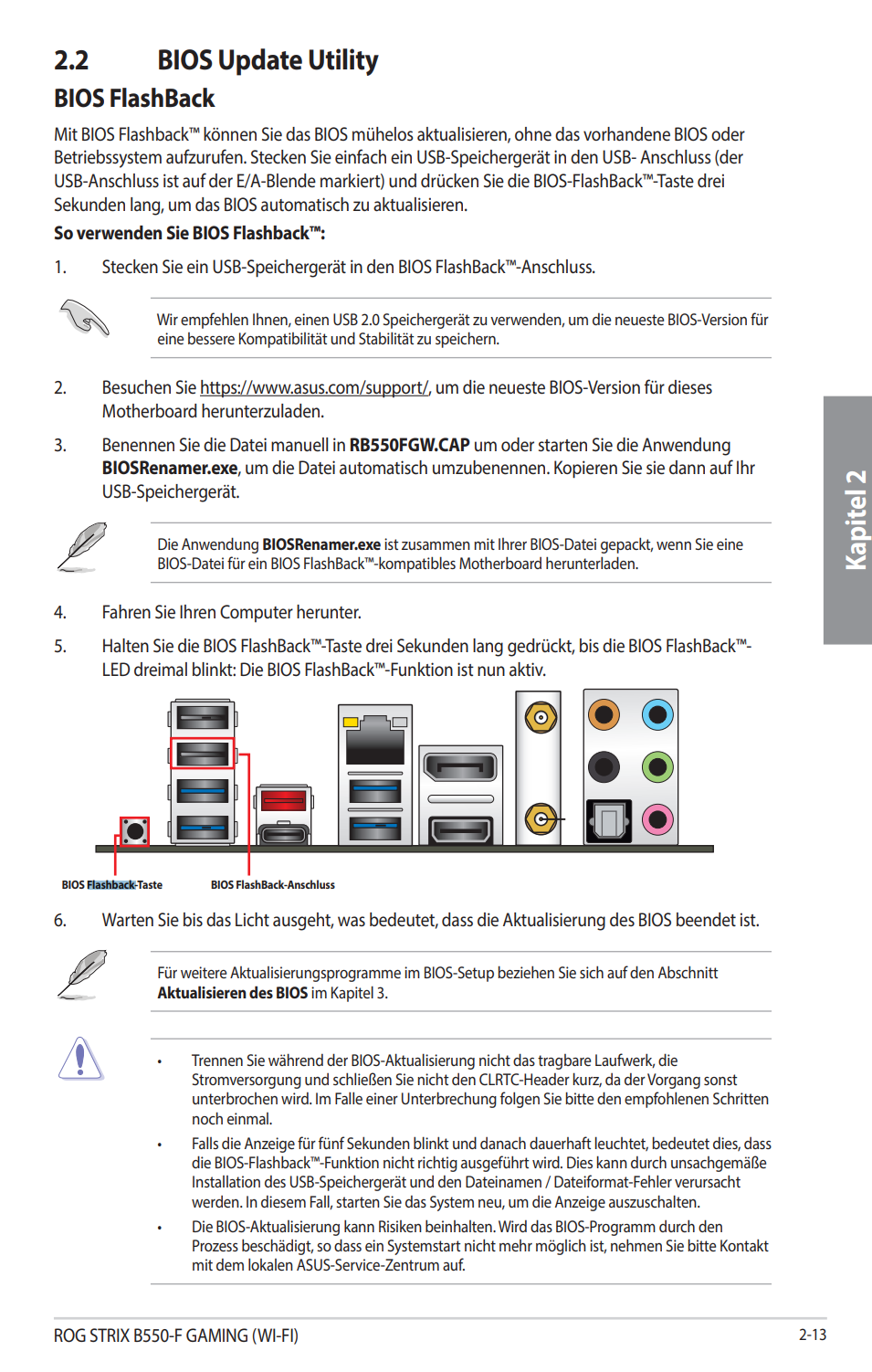 2.2 BIOS Update Utility

BIOS FlashBack

Mit BIOS Flashback™ können Sie das BIOS mühelos aktualisieren, ohne das vorhandene BIOS oder Betriebssystem aufzurufen. Stecken Sie einfach ein USB-Speichergerät in den USB- Anschluss (der USB-Anschluss ist auf der E/A-Blende markiert) und drücken Sie die BIOS-FlashBack™-Taste drei Sekunden lang, um das BIOS automatisch zu aktualisieren.

So verwenden Sie BIOS Flashback™:

1. Stecken Sie ein USB-Speichergerät in den BIOS FlashBack™-Anschluss.

Wir empfehlen Ihnen, einen USB 2.0 Speichergerät zu verwenden, um die neueste BIOS-Version für eine bessere Kompatibilität und Stabilität zu speichern.

2. Besuchen Sie https://www.asus.com/support/, um die neueste BIOS-Version für dieses Motherboard herunterzuladen.

3. Benennen Sie die Datei manuell in RB550FGW.CAP um oder starten Sie die Anwendung BIOSRenamer.exe, um die Datei automatisch umzubenennen. Kopieren Sie sie dann auf Ihr USB-Speichergerät.

Die Anwendung BIOSRenamer.exe ist zusammen mit Ihrer BIOS-Datei gepackt, wenn Sie eine BIOS-Datei für ein BIOS FlashBack™-kompatibles Motherboard herunterladen.

4. Fahren Sie Ihren Computer herunter.

5. Halten Sie die BIOS FlashBack™-Taste drei Sekunden lang gedrückt, bis die BIOS FlashBack™-LED dreimal blinkt: Die BIOS FlashBack™-Funktion ist nun aktiv.

BIOS Flashback-Taste

BIOS FlashBack-Anschluss

6. Warten Sie bis das Licht ausgeht, was bedeutet, dass die Aktualisierung des BIOS beendet ist.

Für weitere Aktualisierungsprogramme im BIOS-Setup beziehen Sie sich auf den Abschnitt Aktualisieren des BIOS im Kapitel 3.

• Trennen Sie während der BIOS-Aktualisierung nicht das tragbare Laufwerk, die Stromversorgung und schließen Sie nicht den CLRTC-Header kurz, da der Vorgang sonst unterbrochen wird. Im Falle einer Unterbrechung folgen Sie bitte den empfohlenen Schritten noch einmal.

• Falls die Anzeige für fünf Sekunden blinkt und danach dauerhaft leuchtet, bedeutet dies, dass die BIOS-Flashback™-Funktion nicht richtig ausgeführt wird. Dies kann durch unsachgemäße Installation des USB-Speichergerät und den Dateinamen / Dateiformat-Fehler verursacht werden. In diesem Fall, starten Sie das System neu, um die Anzeige auszuschalten.

• Die BIOS-Aktualisierung kann Risiken beinhalten. Wird das BIOS-Programm durch den Prozess beschädigt, so dass ein Systemstart nicht mehr möglich ist, nehmen Sie bitte Kontakt mit dem lokalen ASUS-Service-Zentrum auf.

Kapitel 2

ROG STRIX B550-F GAMING (WI-FI)

2-13