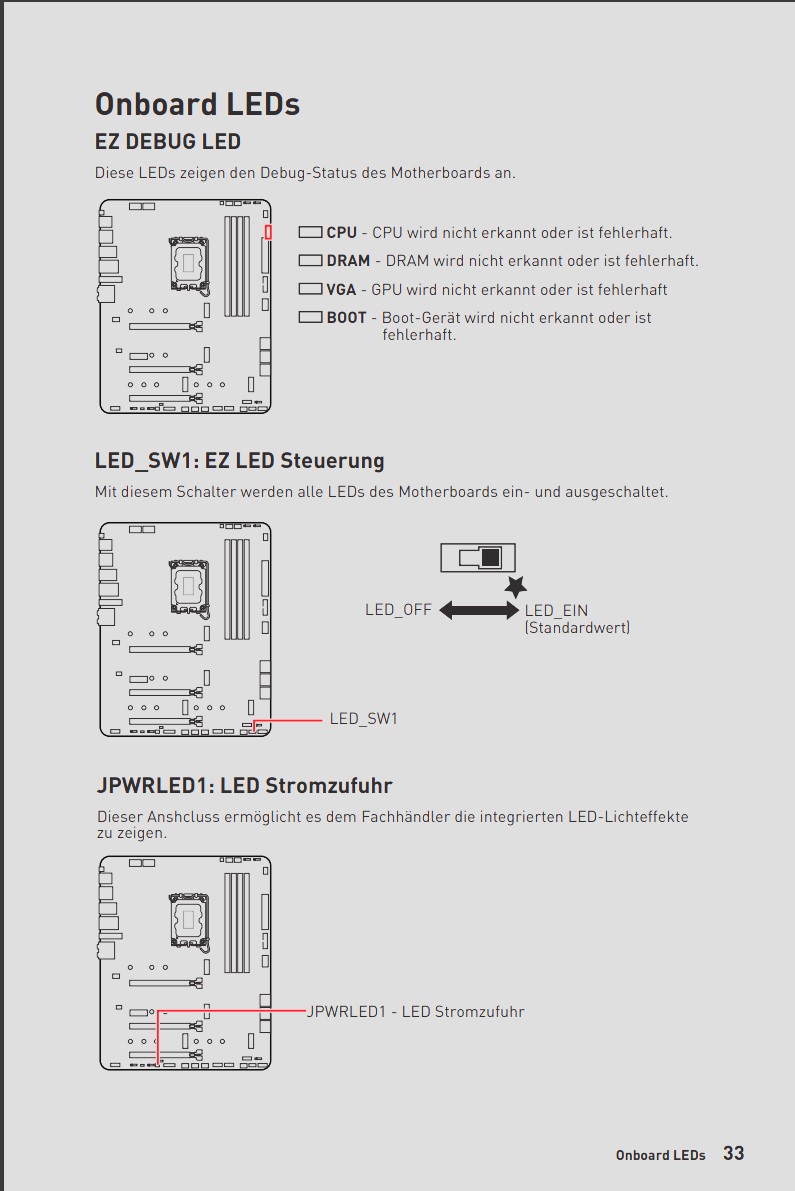 Onboard LEDs

EZ DEBUG LED

Diese LEDs zeigen den Debug-Status des Motherboards an.

CPU - CPU wird nicht erkannt oder ist fehlerhaft.

DRAM - DRAM wird nicht erkannt oder ist fehlerhaft.

VGA - GPU wird nicht erkannt oder ist fehlerhaft

BOOT - Boot-Gerät wird nicht erkannt oder ist fehlerhaft.

LED_SW1: EZ LED Steuerung

Mit diesem Schalter werden alle LEDs des Motherboards ein- und ausgeschaltet.

LED_OFF

LED_EIN (Standardwert)

LED_SW1

JPWRLED1: LED Stromzufuhr

Dieser Anshcluss ermöglicht es dem Fachhändler die integrierten LED-Lichteffekte zu zeigen.

JPWRLED1 - LED Stromzufuhr

Onboard LEDs 33