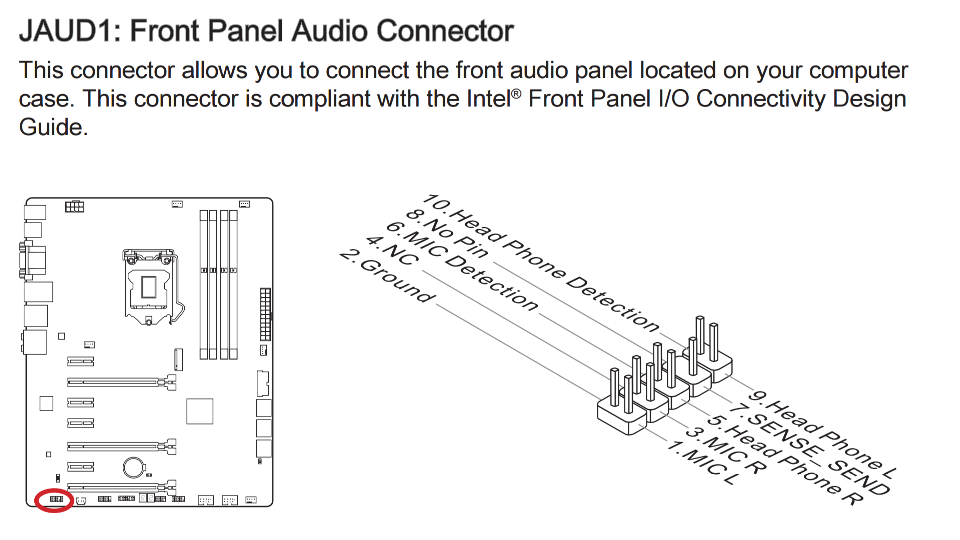 JAUD1: Front Panel Audio Connector

This connector allows you to connect the front audio panel located on your computer case. This connector is compliant with the Intel® Front Panel I/O Connectivity Design Guide.

10.Head Phone Detection
8.No Pin
6.MIC Detection
4.NC
2.Ground

9.Head Phone L
7.SENSE_SEND
5.Head Phone R
3.MIC R
1.MIC L