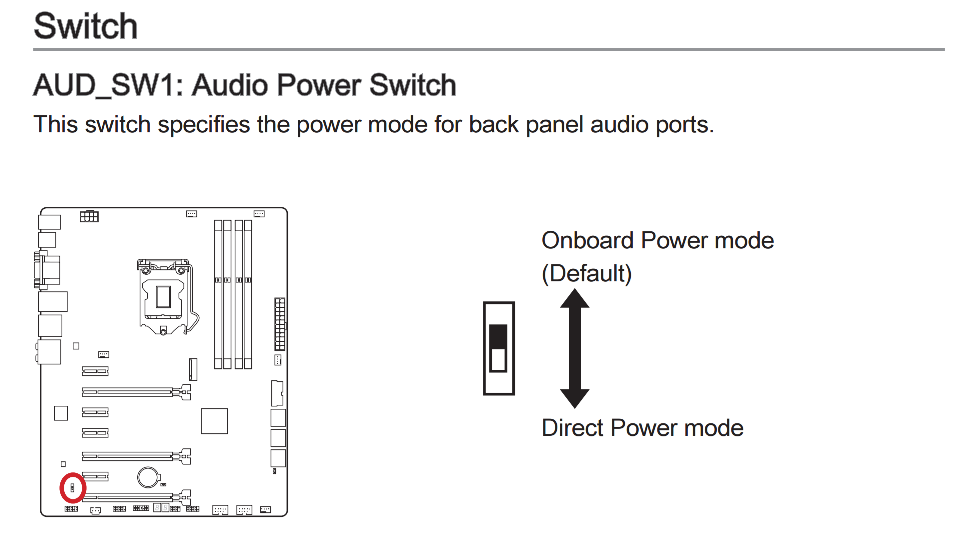 Switch

AUD_SW1: Audio Power Switch

This switch specifies the power mode for back panel audio ports.

Onboard Power mode (Default)

Direct Power mode