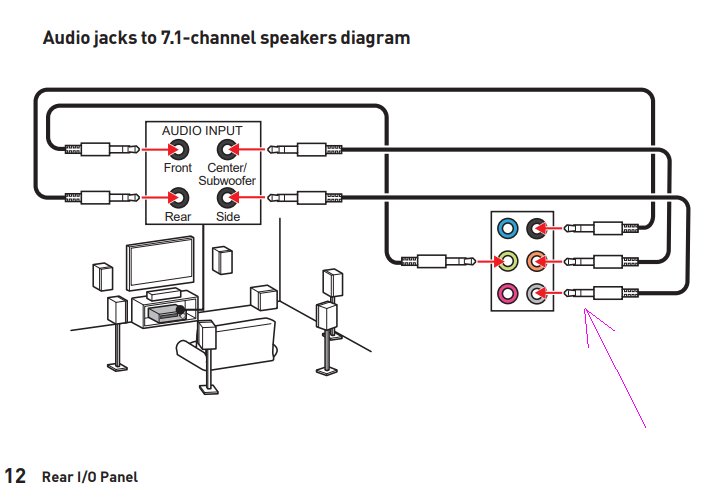 Audio jacks to 7.1-channel speakers diagram

AUDIO INPUT

Front

Center/ Subwoofer

Rear

Side

12 Rear I/O Panel