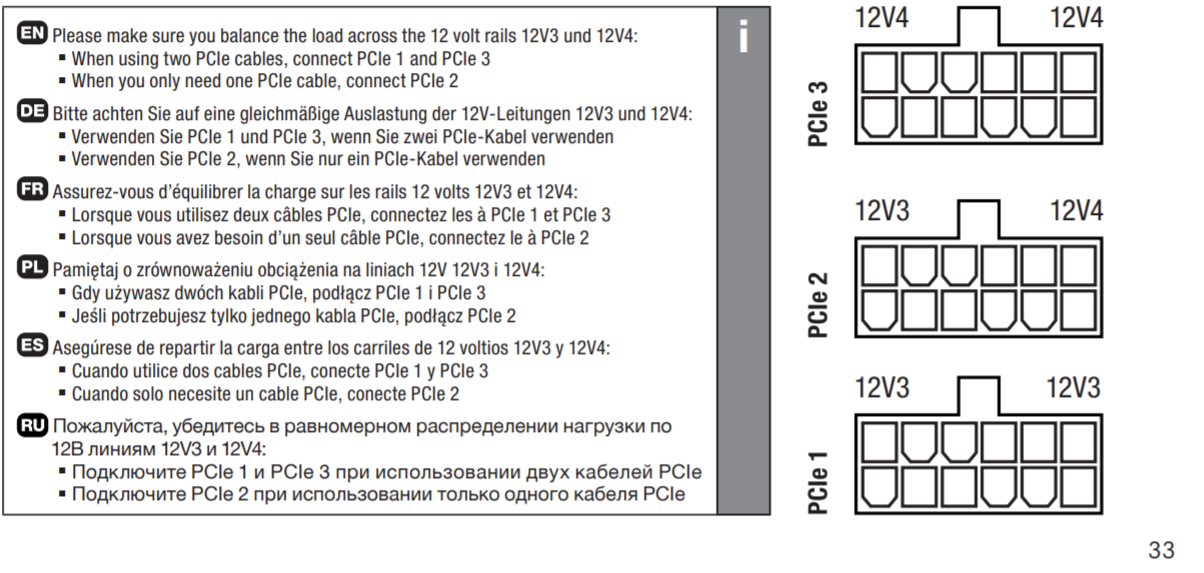 EN Please make sure you balance the load across the 12 volt rails 12V3 und 12V4:
▪ When using two PCIe cables, connect PCIe 1 and PCIe 3
▪ When you only need one PCIe cable, connect PCIe 2

DE Bitte achten Sie auf eine gleichmäßige Auslastung der 12V-Leitungen 12V3 und 12V4:
▪ Verwenden Sie PCIe 1 und PCIe 3, wenn Sie zwei PCIe-Kabel verwenden
▪ Verwenden Sie PCIe 2, wenn Sie nur ein PCIe-Kabel verwenden

FR Assurez-vous d'équilibrer la charge sur les rails 12 volts 12V3 et 12V4:
▪ Lorsque vous utilisez deux câbles PCIe, connectez les à PCIe 1 et PCIe 3
▪ Lorsque vous avez besoin d'un seul câble PCIe, connectez le à PCIe 2

PL Pamiętaj o zrównoważeniu obciążenia na liniach 12V 12V3 i 12V4:
▪ Gdy używasz dwóch kabli PCIe, podłącz PCIe 1 i PCIe 3
▪ Jeśli potrzebujesz tylko jednego kabla PCIe, podłącz PCIe 2

ES Asegúrese de repartir la carga entre los carriles de 12 voltios 12V3 y 12V4:
▪ Cuando utilice dos cables PCIe, conecte PCIe 1 y PCIe 3
▪ Cuando solo necesite un cable PCIe, conecte PCIe 2

RU Пожалуйста, убедитесь в равномерном распределении нагрузки по 12В линиям 12V3 и 12V4:
▪ Подключите PCIe 1 и PCIe 3 при использовании двух кабелей PCIe
▪ Подключите PCIe 2 при использовании только одного кабеля PCIe

i

12V4 12V4
PCIe 3

12V3 12V4
PCIe 2

12V3 12V3
PCIe 1

33