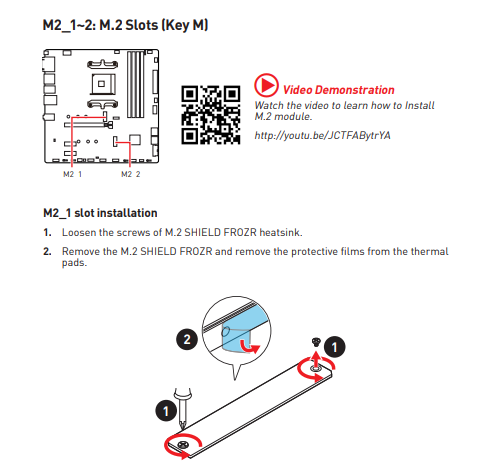 M2_1~2: M.2 Slots (Key M)

M2_1

M2_2

Video Demonstration

Watch the video to learn how to Install M.2 module.

http://youtu.be/JCTFABytrYA

M2_1 slot installation

1. Loosen the screws of M.2 SHIELD FROZR heatsink.

2. Remove the M.2 SHIELD FROZR and remove the protective films from the thermal pads.

2

1

1