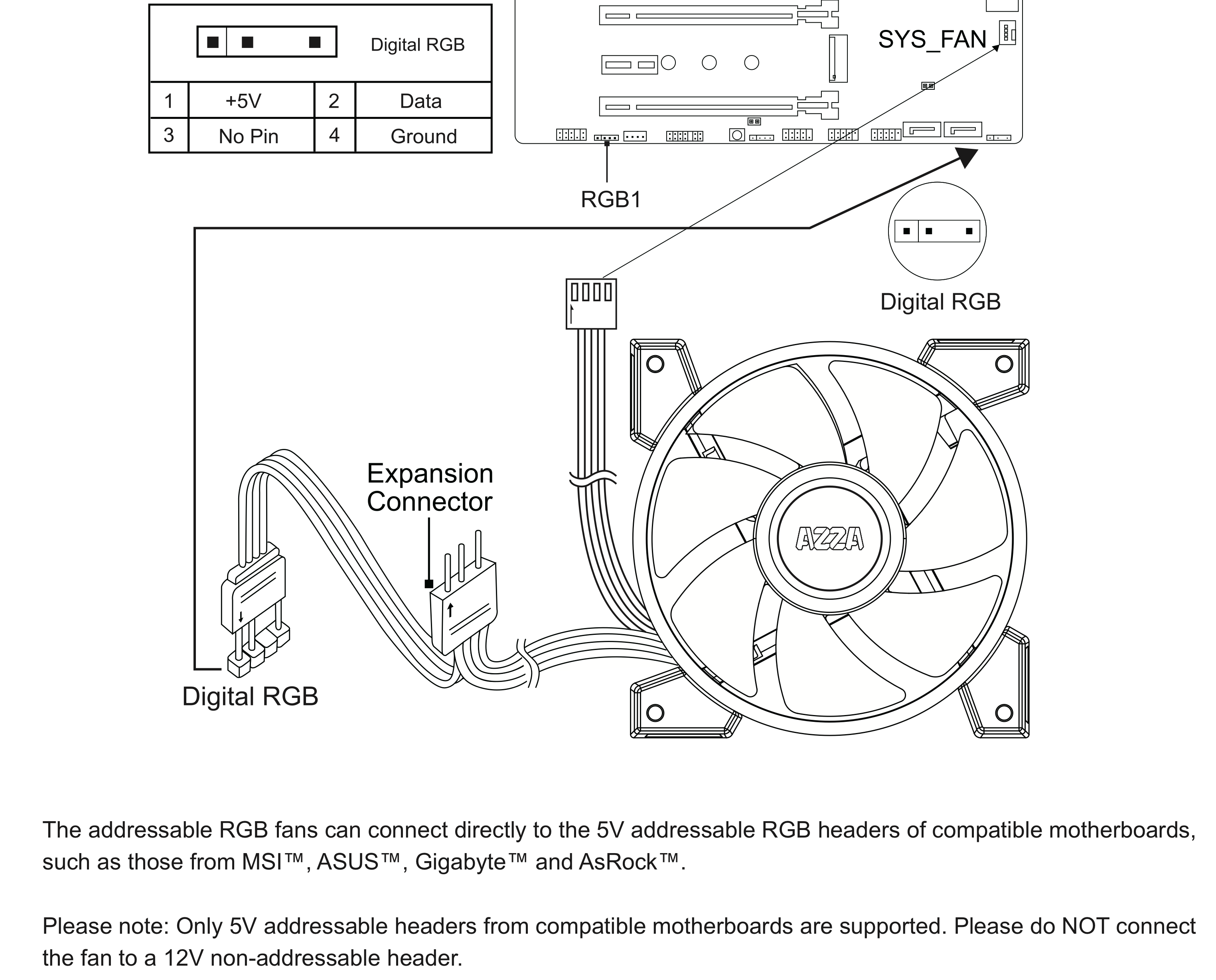 Digital RGB

| 1 | +5V | 2 | Data |
|---|---|---|---|
| 3 | No Pin | 4 | Ground |

SYS_FAN

RGB1

Digital RGB

Expansion Connector

AZZA

Digital RGB

The addressable RGB fans can connect directly to the 5V addressable RGB headers of compatible motherboards, such as those from MSI™, ASUS™, Gigabyte™ and AsRock™.

Please note: Only 5V addressable headers from compatible motherboards are supported. Please do NOT connect the fan to a 12V non-addressable header.