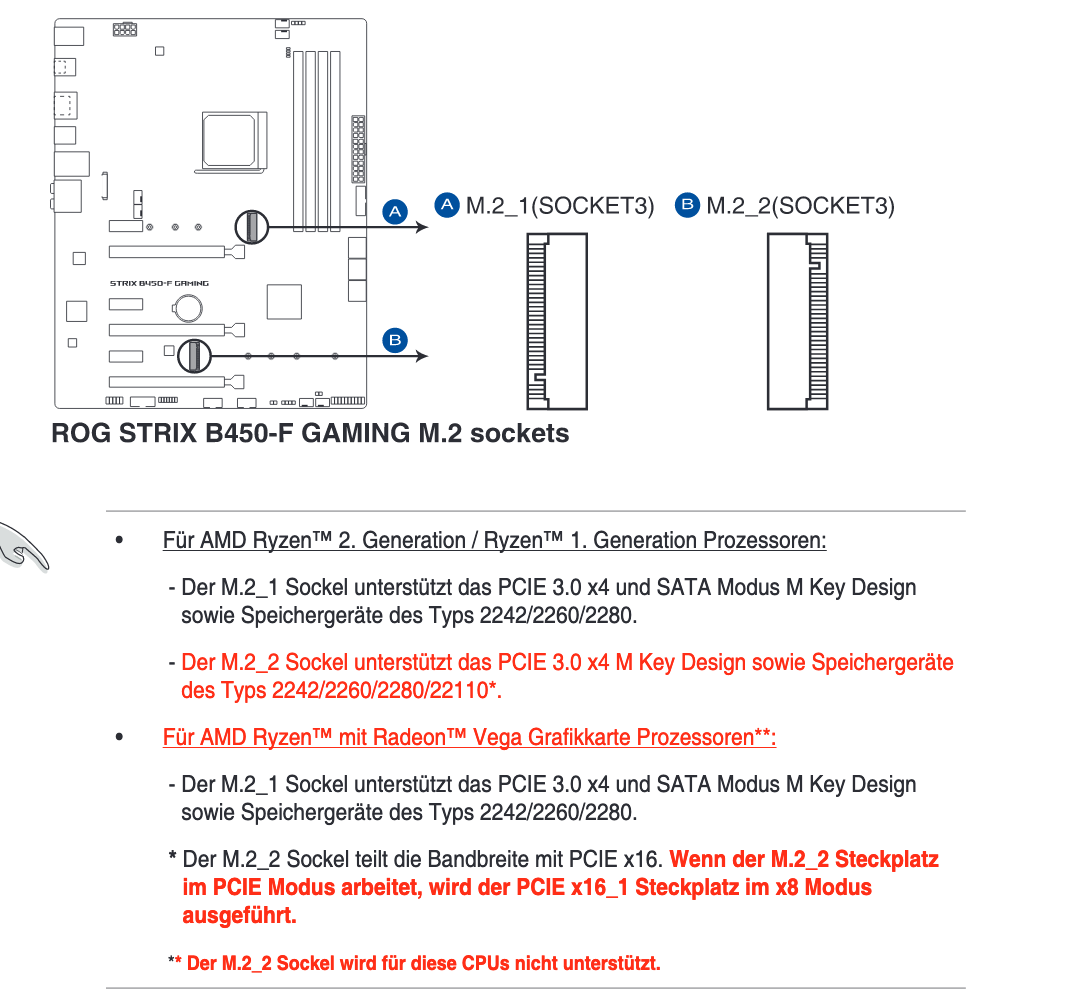 STRIX B450-F GAMING

A

B

A M.2_1(SOCKET3)

B M.2_2(SOCKET3)

ROG STRIX B450-F GAMING M.2 sockets

• Für AMD Ryzen™ 2. Generation / Ryzen™ 1. Generation Prozessoren:

- Der M.2_1 Sockel unterstützt das PCIE 3.0 x4 und SATA Modus M Key Design sowie Speichergeräte des Typs 2242/2260/2280.

- Der M.2_2 Sockel unterstützt das PCIE 3.0 x4 M Key Design sowie Speichergeräte des Typs 2242/2260/2280/22110*.

• Für AMD Ryzen™ mit Radeon™ Vega Grafikkarte Prozessoren**:

- Der M.2_1 Sockel unterstützt das PCIE 3.0 x4 und SATA Modus M Key Design sowie Speichergeräte des Typs 2242/2260/2280.

* Der M.2_2 Sockel teilt die Bandbreite mit PCIE x16. Wenn der M.2_2 Steckplatz im PCIE Modus arbeitet, wird der PCIE x16_1 Steckplatz im x8 Modus ausgeführt.

** Der M.2_2 Sockel wird für diese CPUs nicht unterstützt.