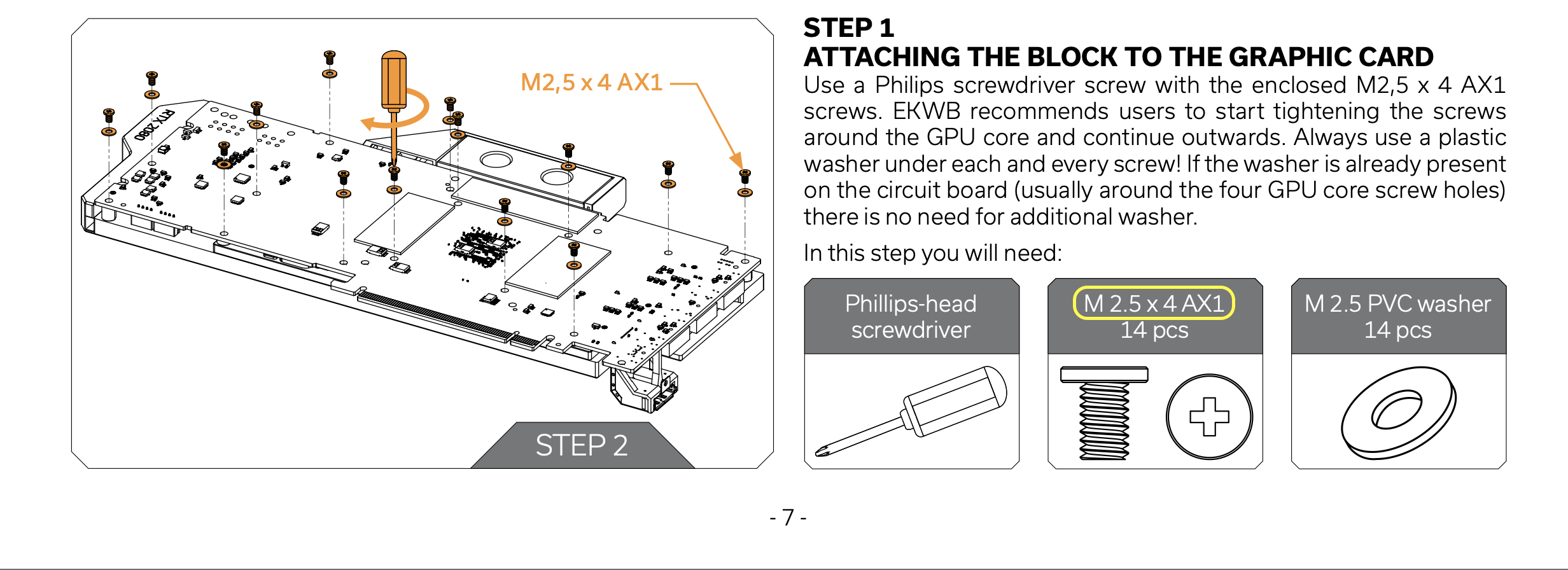 M2,5 x 4 AX1

RTX 2080

STEP 2

STEP 1
ATTACHING THE BLOCK TO THE GRAPHIC CARD
Use a Philips screwdriver screw with the enclosed M2,5 x 4 AX1 screws. EKWB recommends users to start tightening the screws around the GPU core and continue outwards. Always use a plastic washer under each and every screw! If the washer is already present on the circuit board (usually around the four GPU core screw holes) there is no need for additional washer.

In this step you will need:

Phillips-head screwdriver

M 2.5 x 4 AX1
14 pcs

M 2.5 PVC washer
14 pcs

- 7 -