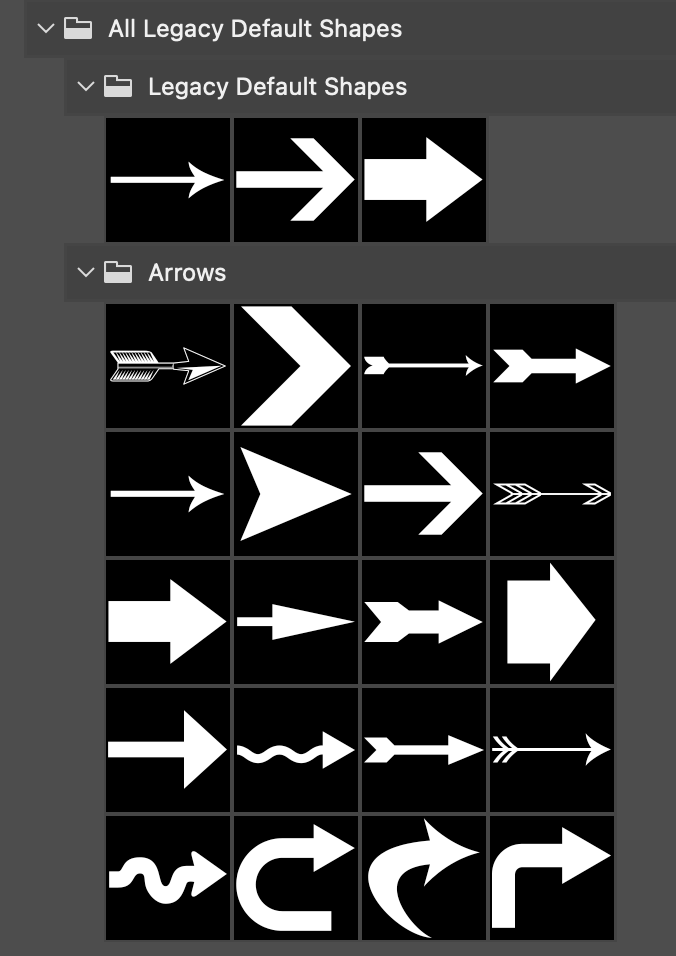 All Legacy Default Shapes

Legacy Default Shapes

Arrows