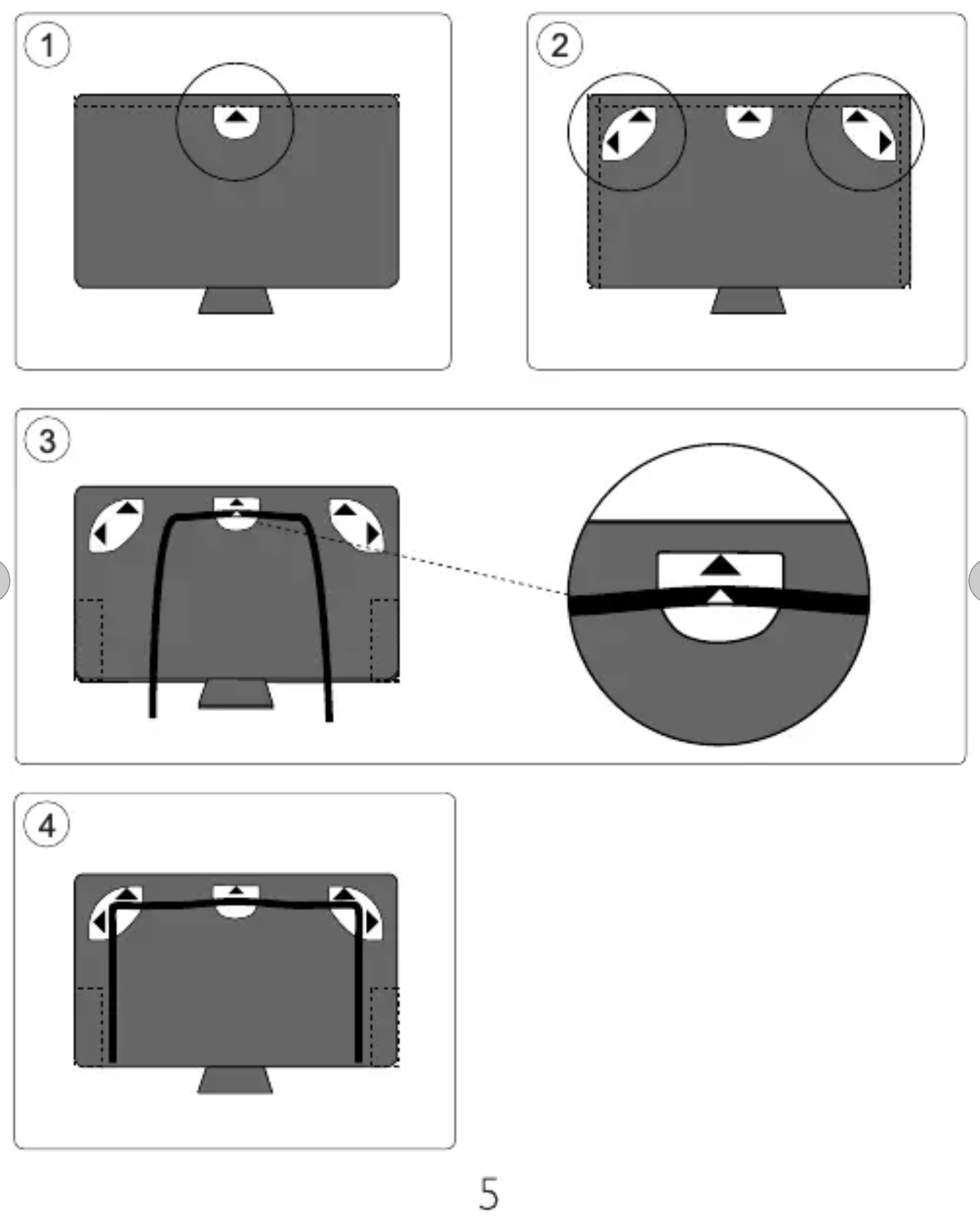 1

2

3

4

5