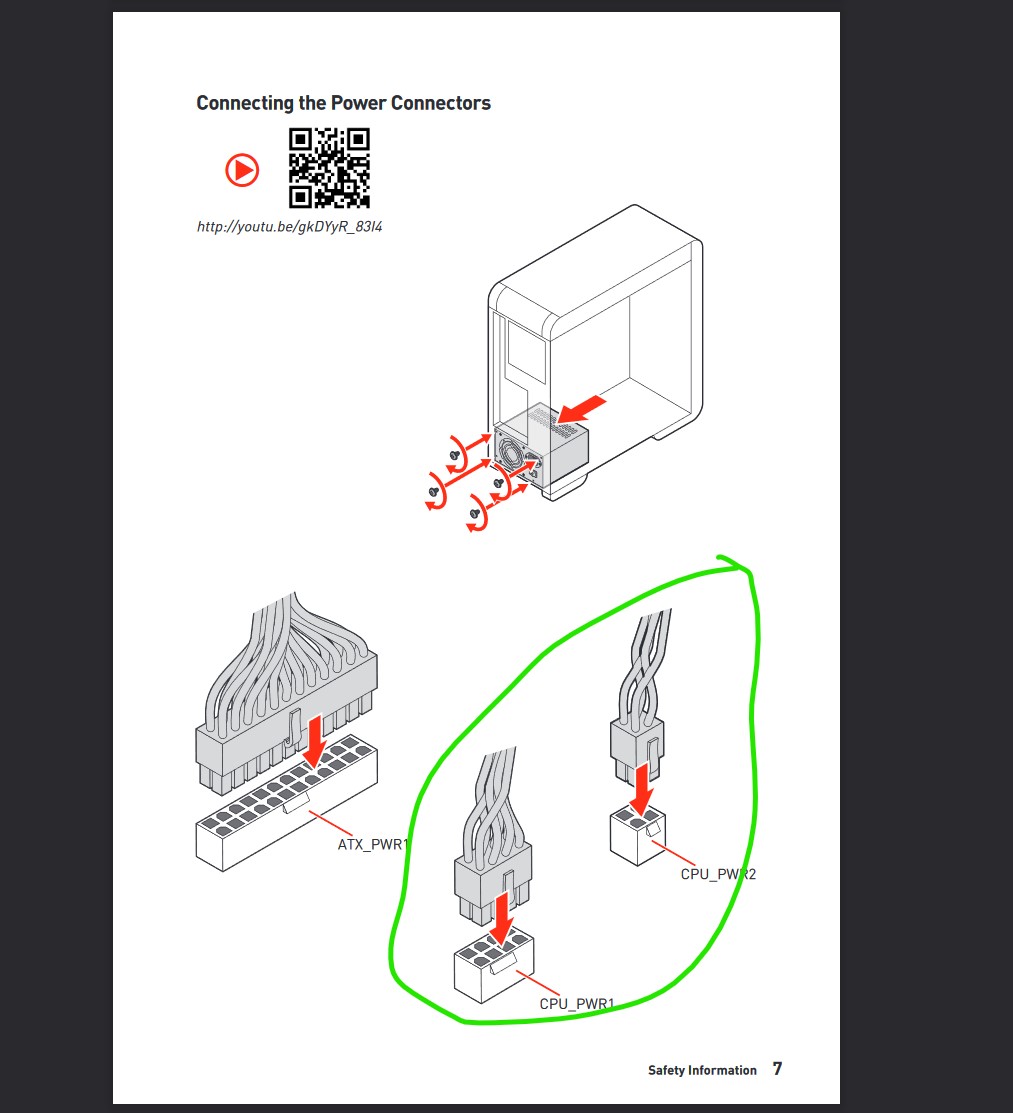 Connecting the Power Connectors

http://youtu.be/gkDYyR_83I4

ATX_PWR1

CPU_PWR2

CPU_PWR1

Safety Information 7