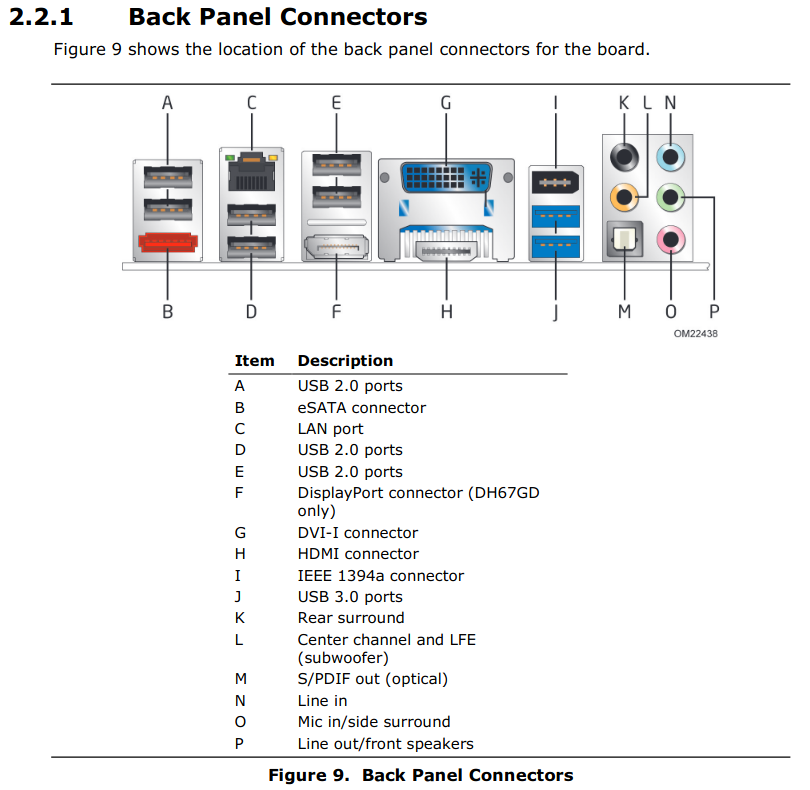 2.2.1 Back Panel Connectors

Figure 9 shows the location of the back panel connectors for the board.

A C E G I K L N

B D F H J M O P

OM22438

| Item | Description |
|---|---|
| A | USB 2.0 ports |
| B | eSATA connector |
| C | LAN port |
| D | USB 2.0 ports |
| E | USB 2.0 ports |
| F | DisplayPort connector (DH67GD only) |
| G | DVI-I connector |
| H | HDMI connector |
| I | IEEE 1394a connector |
| J | USB 3.0 ports |
| K | Rear surround |
| L | Center channel and LFE (subwoofer) |
| M | S/PDIF out (optical) |
| N | Line in |
| O | Mic in/side surround |
| P | Line out/front speakers |

Figure 9. Back Panel Connectors