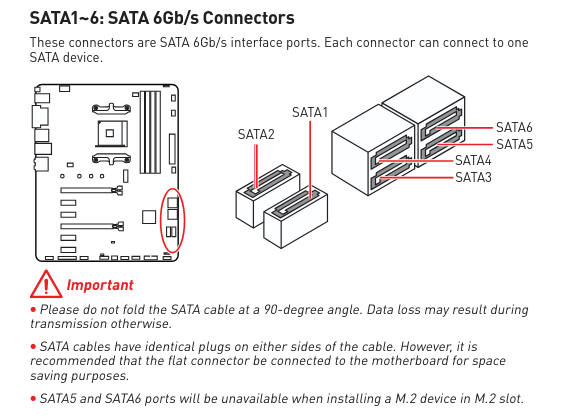 SATA1~6: SATA 6Gb/s Connectors

These connectors are SATA 6Gb/s interface ports. Each connector can connect to one SATA device.

SATA2
SATA1
SATA6
SATA5
SATA4
SATA3

Important

• Please do not fold the SATA cable at a 90-degree angle. Data loss may result during transmission otherwise.

• SATA cables have identical plugs on either sides of the cable. However, it is recommended that the flat connector be connected to the motherboard for space saving purposes.

• SATA5 and SATA6 ports will be unavailable when installing a M.2 device in M.2 slot.