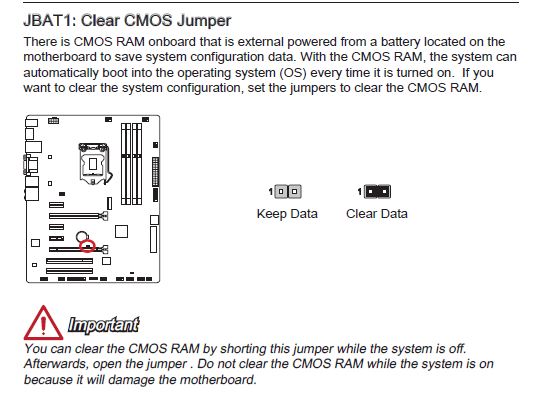 JBAT1: Clear CMOS Jumper

There is CMOS RAM onboard that is external powered from a battery located on the motherboard to save system configuration data. With the CMOS RAM, the system can automatically boot into the operating system (OS) every time it is turned on. If you want to clear the system configuration, set the jumpers to clear the CMOS RAM.

1 Keep Data

1 Clear Data

Important

You can clear the CMOS RAM by shorting this jumper while the system is off. Afterwards, open the jumper . Do not clear the CMOS RAM while the system is on because it will damage the motherboard.