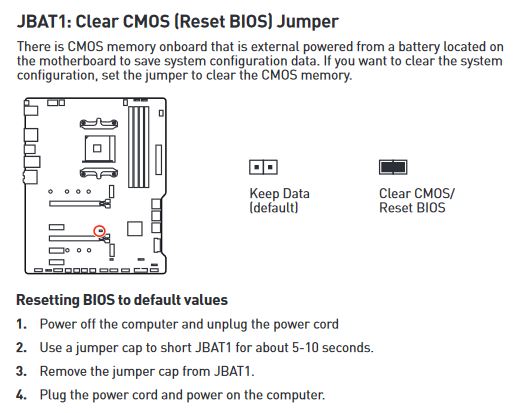 JBAT1: Clear CMOS (Reset BIOS) Jumper

There is CMOS memory onboard that is external powered from a battery located on the motherboard to save system configuration data. If you want to clear the system configuration, set the jumper to clear the CMOS memory.

Keep Data (default)

Clear CMOS/ Reset BIOS

Resetting BIOS to default values

1. Power off the computer and unplug the power cord

2. Use a jumper cap to short JBAT1 for about 5-10 seconds.

3. Remove the jumper cap from JBAT1.

4. Plug the power cord and power on the computer.