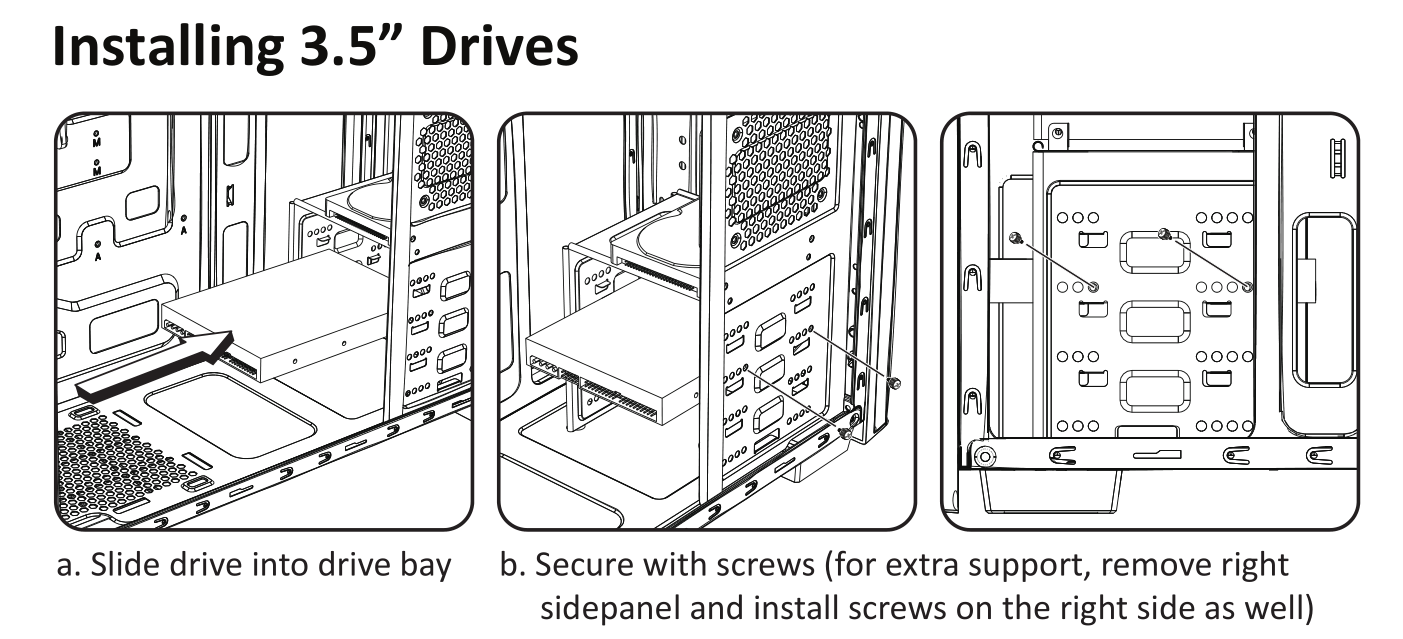 Installing 3.5” Drives

M

M

A

A

a. Slide drive into drive bay

b. Secure with screws (for extra support, remove right sidepanel and install screws on the right side as well)