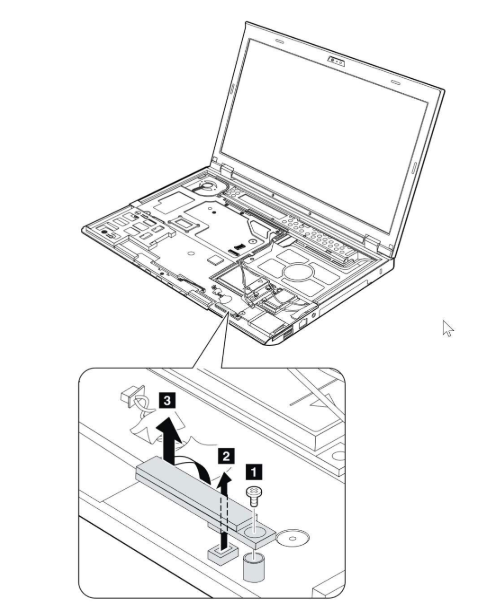 3
2
1