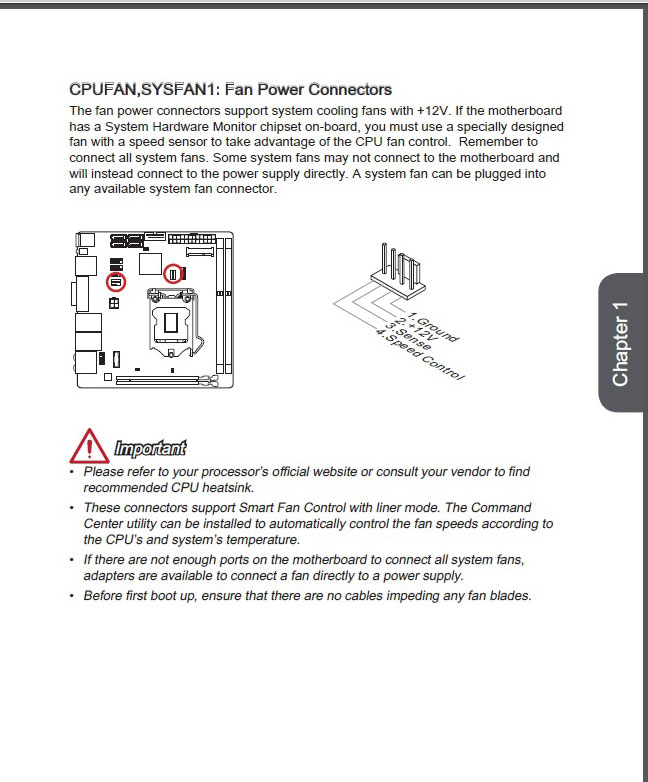 CPUFAN,SYSFAN1: Fan Power Connectors

The fan power connectors support system cooling fans with +12V. If the motherboard has a System Hardware Monitor chipset on-board, you must use a specially designed fan with a speed sensor to take advantage of the CPU fan control. Remember to connect all system fans. Some system fans may not connect to the motherboard and will instead connect to the power supply directly. A system fan can be plugged into any available system fan connector.

1.Ground
2.+12V
3.Sense
4.Speed Control

Chapter 1

Important

• Please refer to your processor's official website or consult your vendor to find recommended CPU heatsink.

• These connectors support Smart Fan Control with liner mode. The Command Center utility can be installed to automatically control the fan speeds according to the CPU's and system's temperature.

• If there are not enough ports on the motherboard to connect all system fans, adapters are available to connect a fan directly to a power supply.

• Before first boot up, ensure that there are no cables impeding any fan blades.