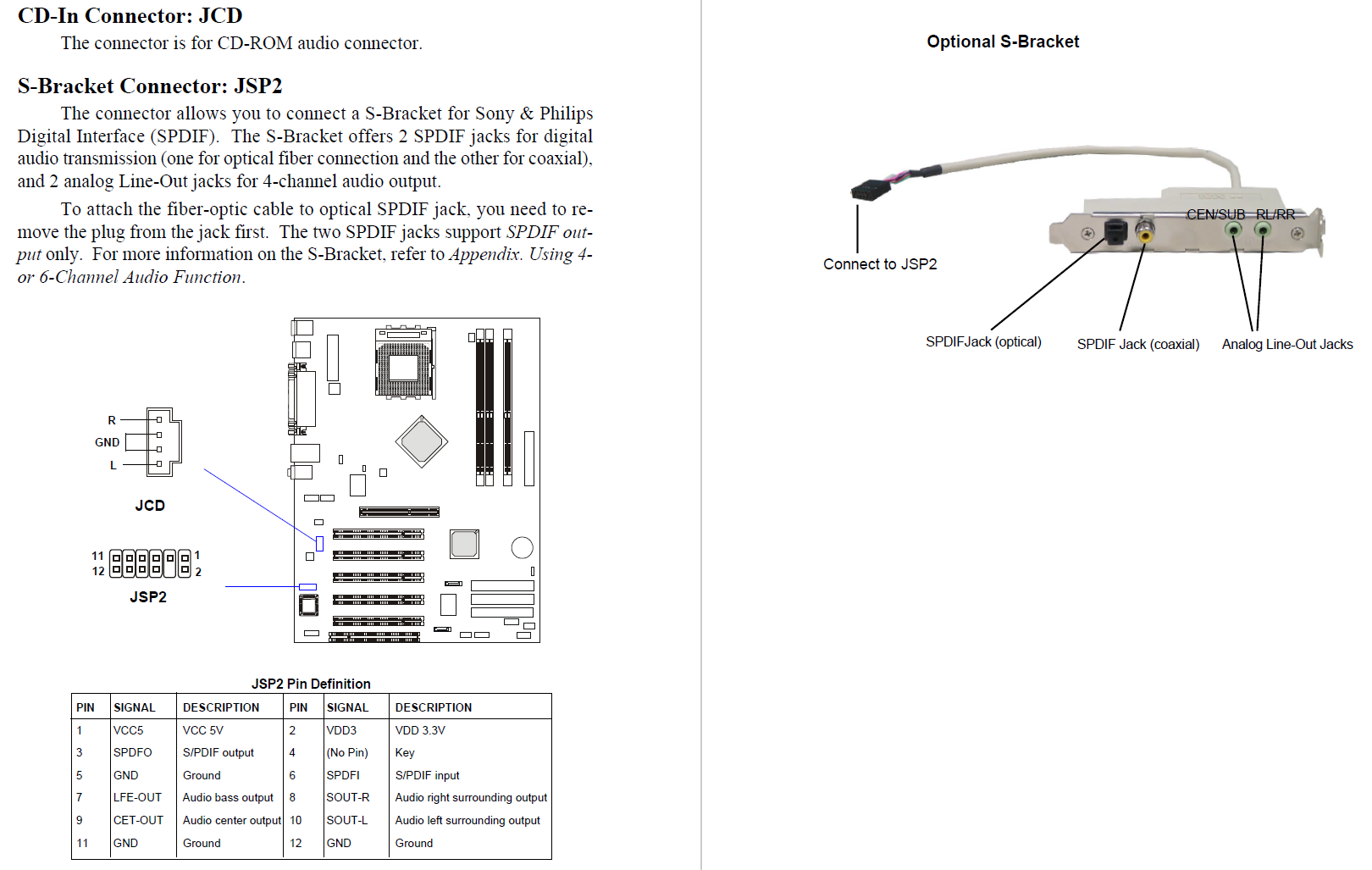 CD-In Connector: JCD

The connector is for CD-ROM audio connector.

S-Bracket Connector: JSP2

The connector allows you to connect a S-Bracket for Sony & Philips Digital Interface (SPDIF). The S-Bracket offers 2 SPDIF jacks for digital audio transmission (one for optical fiber connection and the other for coaxial), and 2 analog Line-Out jacks for 4-channel audio output.

To attach the fiber-optic cable to optical SPDIF jack, you need to remove the plug from the jack first. The two SPDIF jacks support SPDIF output only. For more information on the S-Bracket, refer to Appendix. Using 4- or 6-Channel Audio Function.

R
GND
L
JCD

11 12 1 2
JSP2

JSP2 Pin Definition

| PIN | SIGNAL | DESCRIPTION | PIN | SIGNAL | DESCRIPTION |
|---|---|---|---|---|---|
| 1 | VCC5 | VCC 5V | 2 | VDD3 | VDD 3.3V |
| 3 | SPDFO | S/PDIF output | 4 | (No Pin) | Key |
| 5 | GND | Ground | 6 | SPDFI | S/PDIF input |
| 7 | LFE-OUT | Audio bass output | 8 | SOUT-R | Audio right surrounding output |
| 9 | CET-OUT | Audio center output | 10 | SOUT-L | Audio left surrounding output |
| 11 | GND | Ground | 12 | GND | Ground |

Optional S-Bracket

CEN/SUB RL/RR

Connect to JSP2

SPDIFJack (optical) SPDIF Jack (coaxial) Analog Line-Out Jacks