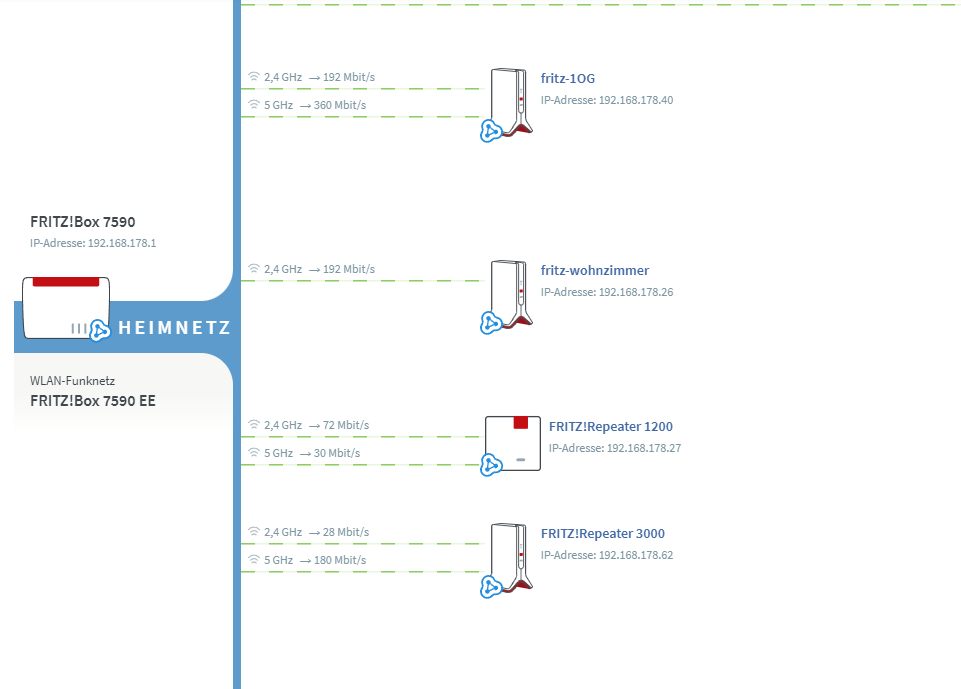 FRITZ!Box 7590
IP-Adresse: 192.168.178.1

HEIMNETZ

WLAN-Funknetz
FRITZ!Box 7590 EE

2,4 GHz → 192 Mbit/s
5 GHz → 360 Mbit/s

fritz-1OG
IP-Adresse: 192.168.178.40

2,4 GHz → 192 Mbit/s

fritz-wohnzimmer
IP-Adresse: 192.168.178.26

2,4 GHz → 72 Mbit/s
5 GHz → 30 Mbit/s

FRITZ!Repeater 1200
IP-Adresse: 192.168.178.27

2,4 GHz → 28 Mbit/s
5 GHz → 180 Mbit/s

FRITZ!Repeater 3000
IP-Adresse: 192.168.178.62