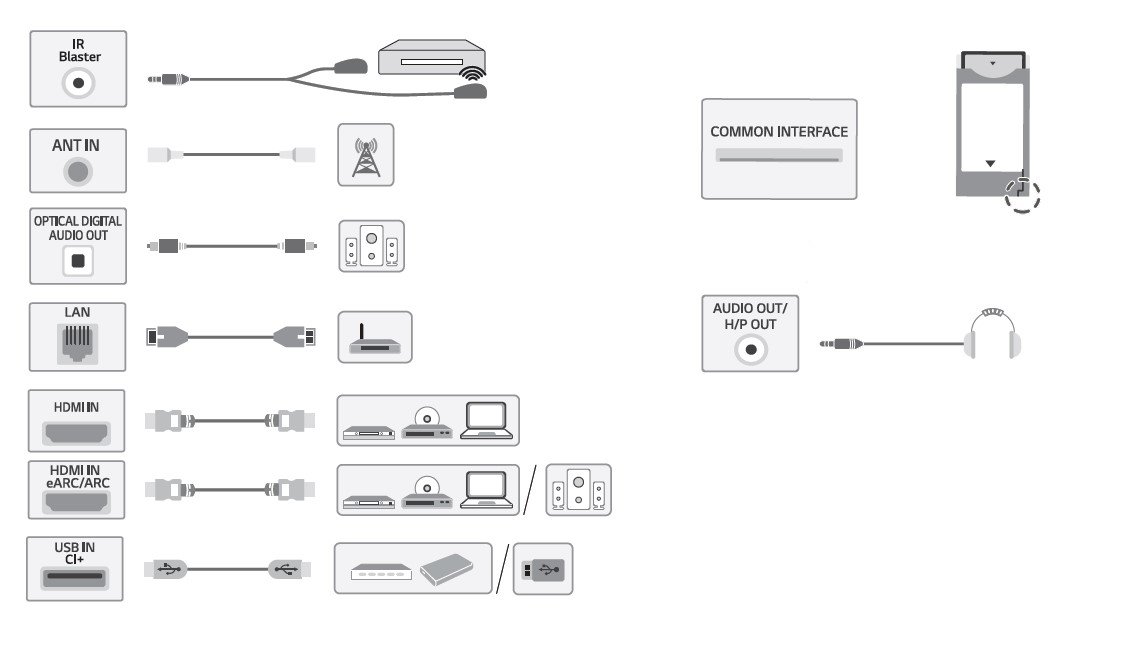 IR Blaster

ANT IN

OPTICAL DIGITAL AUDIO OUT

LAN

HDMI IN

HDMI IN eARC/ARC

USB IN CI+

COMMON INTERFACE

AUDIO OUT/ H/P OUT