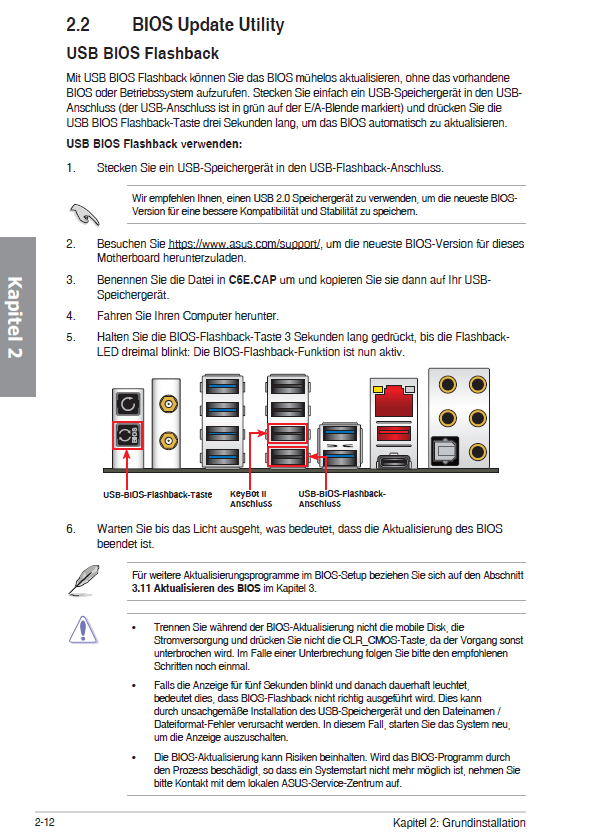 2.2 BIOS Update Utility

USB BIOS Flashback

Mit USB BIOS Flashback können Sie das BIOS mühelos aktualisieren, ohne das vorhandene BIOS oder Betriebssystem aufzurufen. Stecken Sie einfach ein USB-Speichergerät in den USB-Anschluss (der USB-Anschluss ist in grün auf der E/A-Blende markiert) und drücken Sie die USB BIOS Flashback-Taste drei Sekunden lang, um das BIOS automatisch zu aktualisieren.

USB BIOS Flashback verwenden:

1. Stecken Sie ein USB-Speichergerät in den USB-Flashback-Anschluss.

Wir empfehlen Ihnen, einen USB 2.0 Speichergerät zu verwenden, um die neueste BIOS-Version für eine bessere Kompatibilität und Stabilität zu speichern.

2. Besuchen Sie https://www.asus.com/support/, um die neueste BIOS-Version für dieses Motherboard herunterzuladen.

3. Benennen Sie die Datei in C6E.CAP um und kopieren Sie sie dann auf Ihr USB-Speichergerät.

4. Fahren Sie Ihren Computer herunter.

5. Halten Sie die BIOS-Flashback-Taste 3 Sekunden lang gedrückt, bis die Flashback-LED dreimal blinkt: Die BIOS-Flashback-Funktion ist nun aktiv.

BIOS

USB-BIOS-Flashback-Taste

KeyBot II Anschluss

USB-BIOS-Flashback-Anschluss

6. Warten Sie bis das Licht ausgeht, was bedeutet, dass die Aktualisierung des BIOS beendet ist.

Für weitere Aktualisierungsprogramme im BIOS-Setup beziehen Sie sich auf den Abschnitt 3.11 Aktualisieren des BIOS im Kapitel 3.

• Trennen Sie während der BIOS-Aktualisierung nicht die mobile Disk, die Stromversorgung und drücken Sie nicht die CLR_CMOS-Taste, da der Vorgang sonst unterbrochen wird. Im Falle einer Unterbrechung folgen Sie bitte den empfohlenen Schritten noch einmal.

• Falls die Anzeige für fünf Sekunden blinkt und danach dauerhaft leuchtet, bedeutet dies, dass BIOS-Flashback nicht richtig ausgeführt wird. Dies kann durch unsachgemäße Installation des USB-Speichergerät und den Dateinamen / Dateiformat-Fehler verursacht werden. In diesem Fall, starten Sie das System neu, um die Anzeige auszuschalten.

• Die BIOS-Aktualisierung kann Risiken beinhalten. Wird das BIOS-Programm durch den Prozess beschädigt, so dass ein Systemstart nicht mehr möglich ist, nehmen Sie bitte Kontakt mit dem lokalen ASUS-Service-Zentrum auf.

Kapitel 2

2-12

Kapitel 2: Grundinstallation