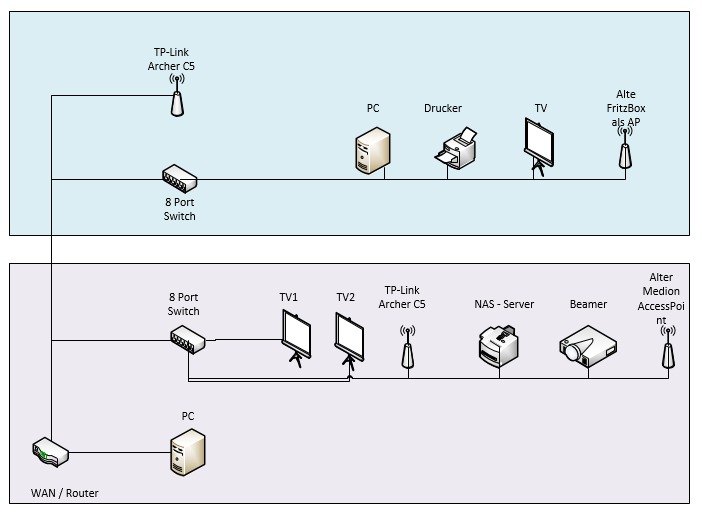 TP-Link Archer C5

PC

Drucker

TV

Alte FritzBox als AP

8 Port Switch

8 Port Switch

TV1

TV2

TP-Link Archer C5

NAS - Server

Beamer

Alter Medion AccessPoint

PC

WAN / Router