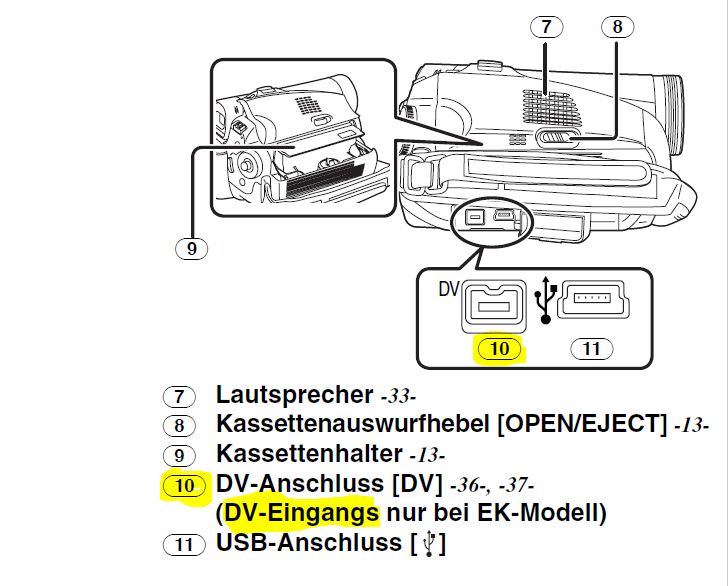 7
8
9
DV
10
11

7 Lautsprecher -33-
8 Kassettenauswurfhebel [OPEN/EJECT] -13-
9 Kassettenhalter -13-
10 DV-Anschluss [DV] -36-, -37-
(DV-Eingangs nur bei EK-Modell)
11 USB-Anschluss [ ]