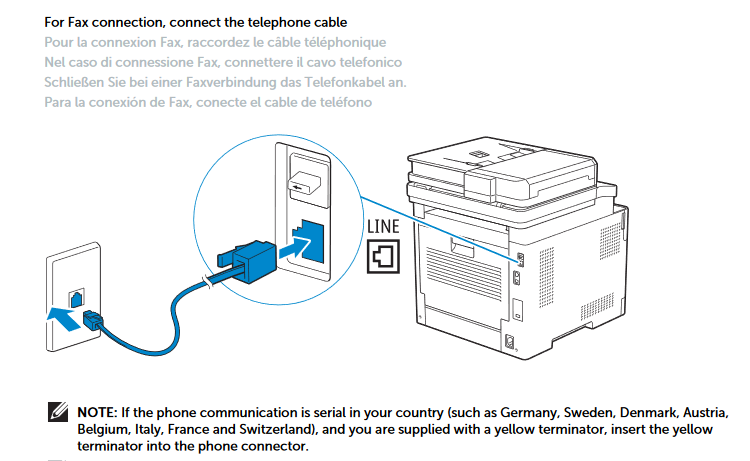 For Fax connection, connect the telephone cable
Pour la connexion Fax, raccordez le câble téléphonique
Nel caso di connessione Fax, connettere il cavo telefonico
Schließen Sie bei einer Faxverbindung das Telefonkabel an.
Para la conexión de Fax, conecte el cable de teléfono

LINE

NOTE: If the phone communication is serial in your country (such as Germany, Sweden, Denmark, Austria, Belgium, Italy, France and Switzerland), and you are supplied with a yellow terminator, insert the yellow terminator into the phone connector.