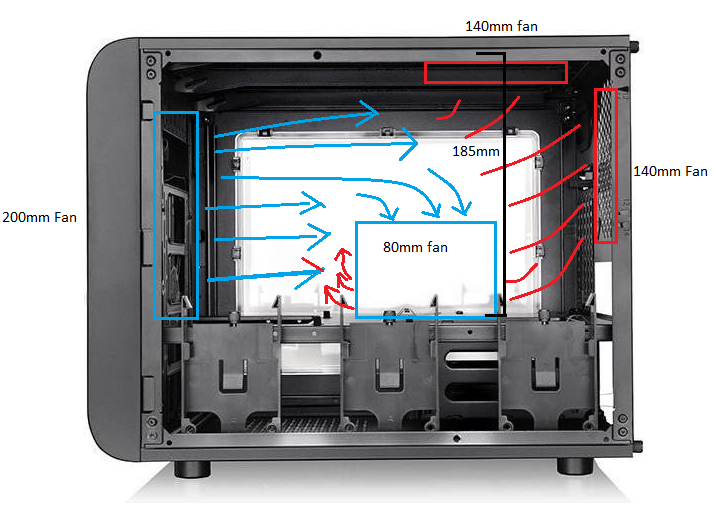 140mm fan

185mm

140mm Fan

200mm Fan

80mm fan